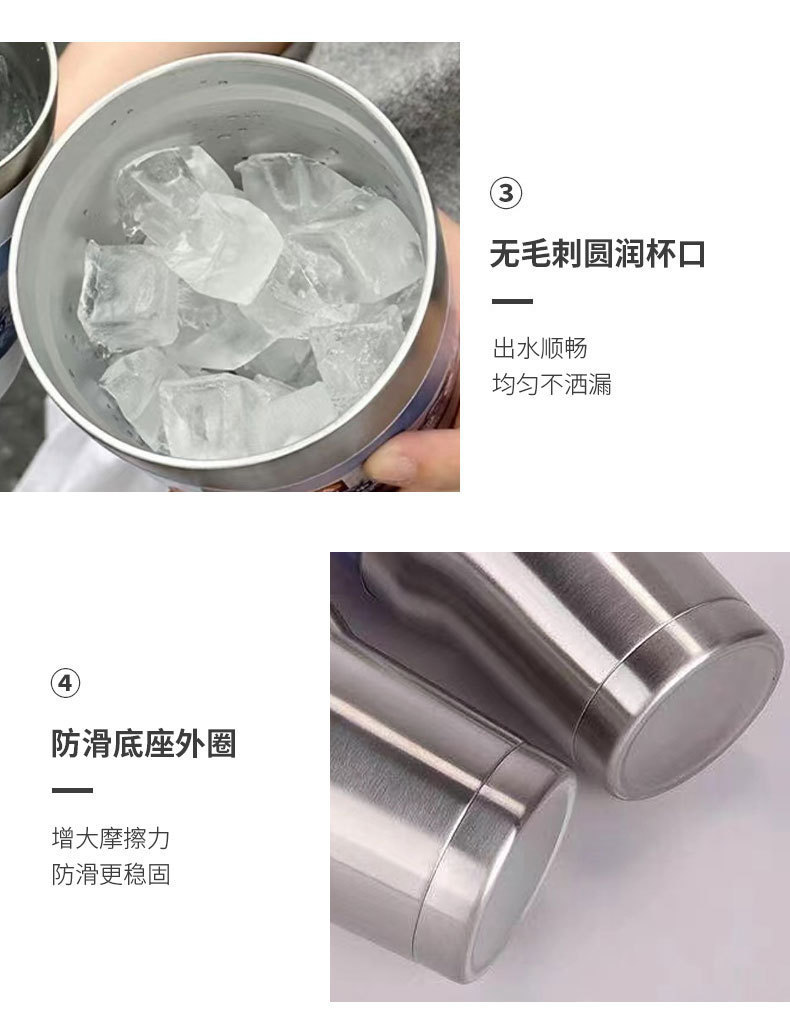 ③

无毛刺圆润杯口

出水顺畅
均匀不洒漏

④

防滑底座外圈

增大摩擦力
防滑更稳固