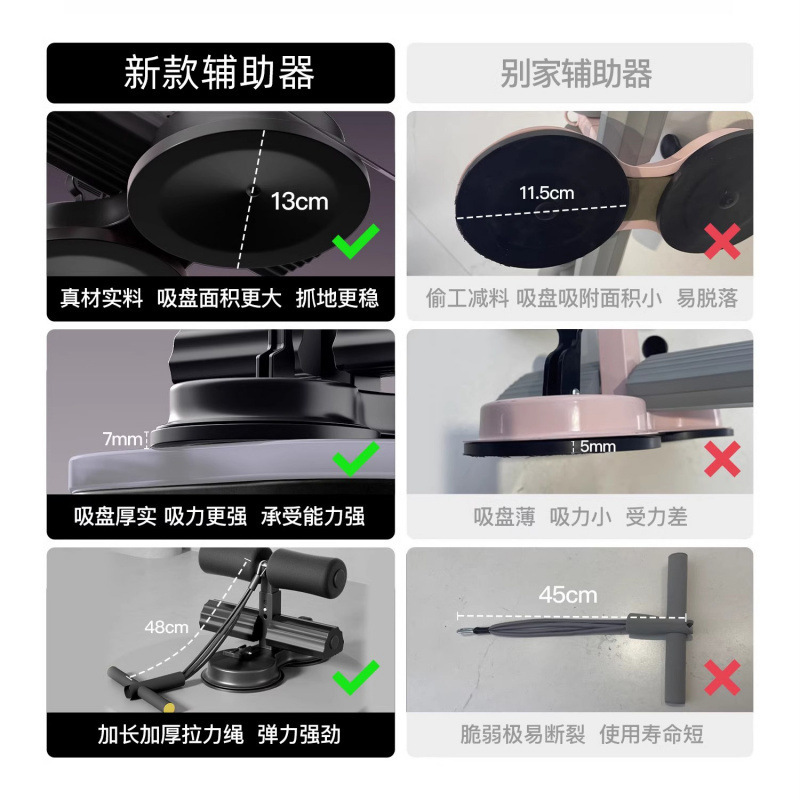 新款辅助器

13cm

真材实料 吸盘面积更大 抓地更稳

7mm

吸盘厚实 吸力更强 承受能力强

48cm

加长加厚拉力绳 弹力强劲

别家辅助器

11.5cm

偷工减料 吸盘吸附面积小 易脱落

5mm

吸盘薄 吸力小 受力差

45cm

脆弱极易断裂 使用寿命短