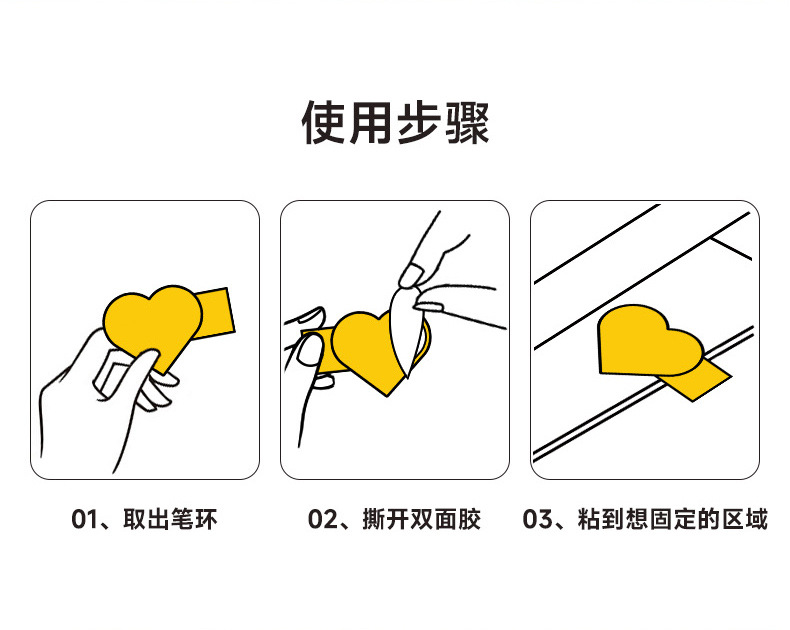 使用步骤

01、取出笔环

02、撕开双面胶

03、粘到想固定的区域