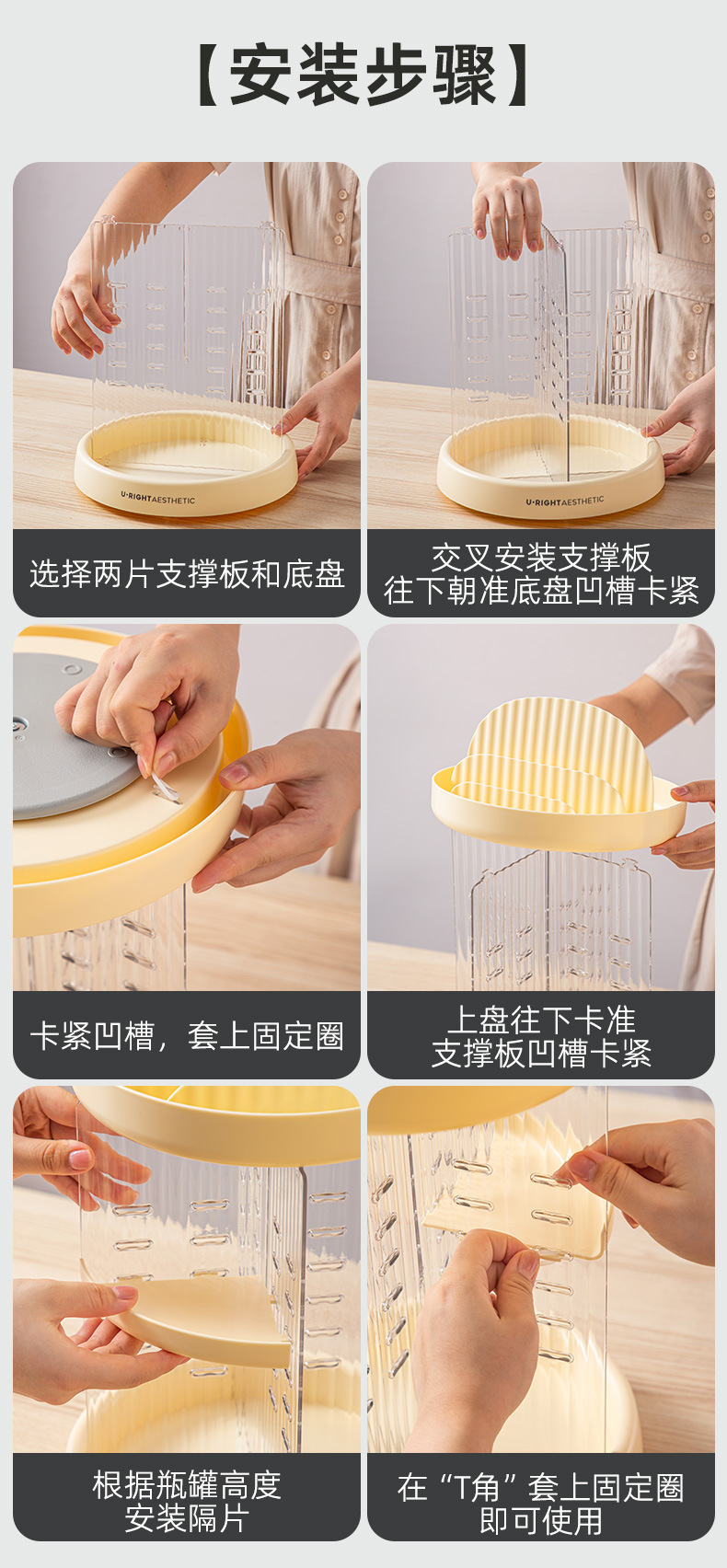 【安装步骤】

U·RIGHTAESTHETIC

选择两片支撑板和底盘

U·RIGHTAESTHETIC

交叉安装支撑板
往下朝准底盘凹槽卡紧

卡紧凹槽，套上固定圈

上盘往下卡准
支撑板凹槽卡紧

根据瓶罐高度
安装隔片

在“T角”套上固定圈
即可使用