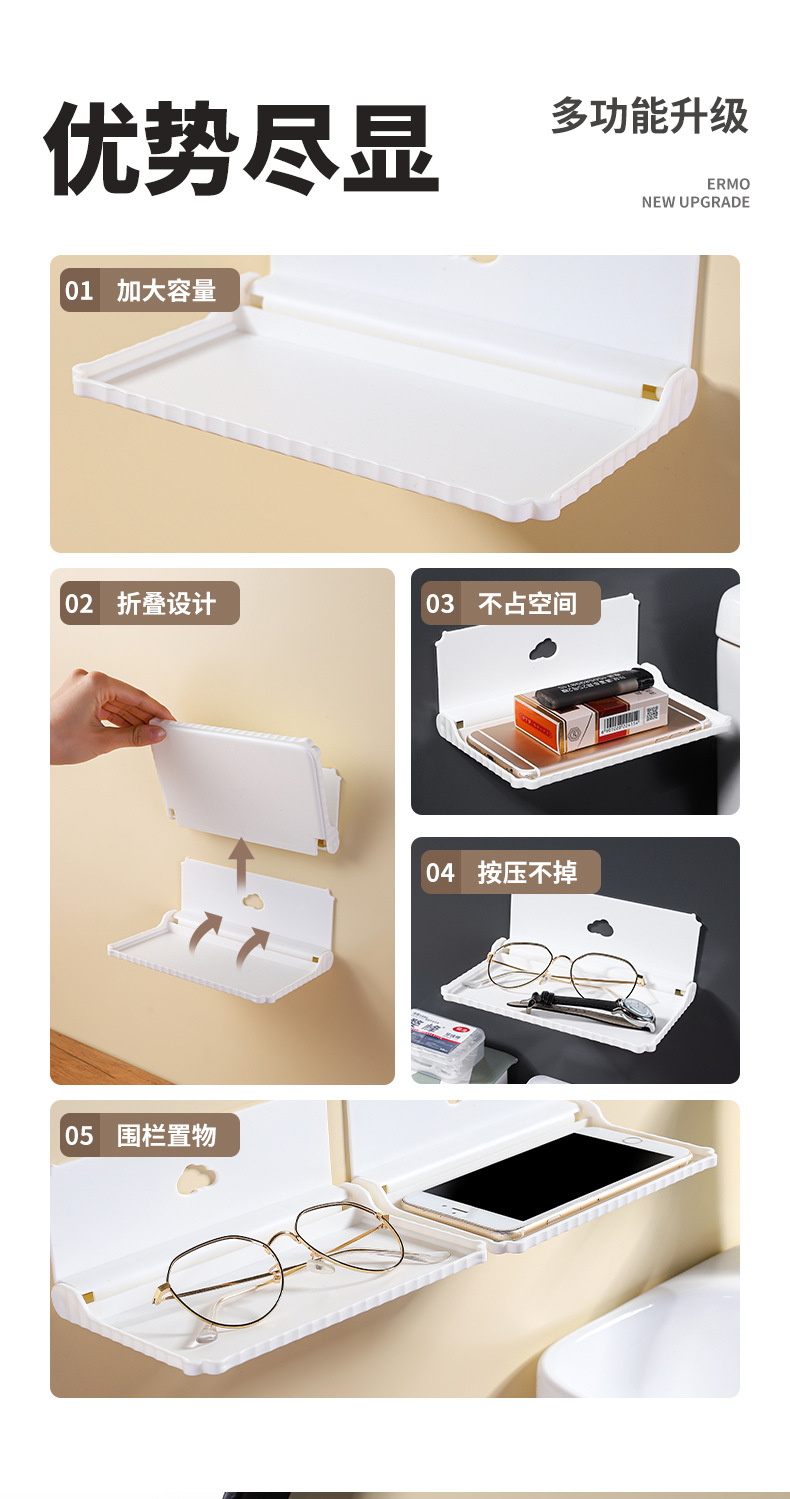 优势尽显

多功能升级

ERMO
NEW UPGRADE

01 加大容量

02 折叠设计

03 不占空间

04 按压不掉

05 围栏置物