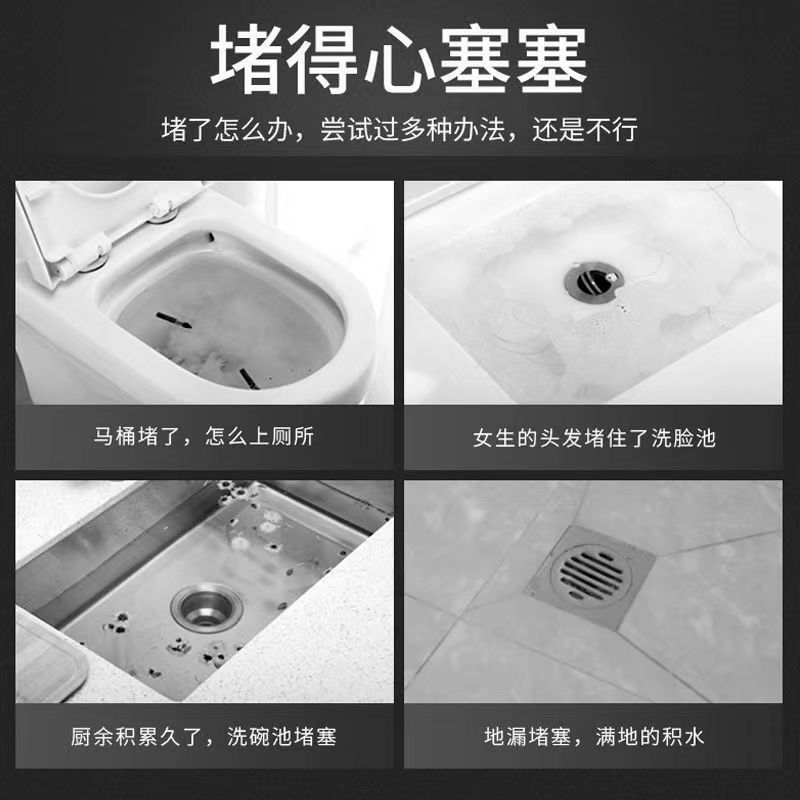 堵得心塞塞

堵了怎么办，尝试过多种办法，还是不行

马桶堵了，怎么上厕所

女生的头发堵住了洗脸池

厨余积累久了，洗碗池堵塞

地漏堵塞，满地的积水