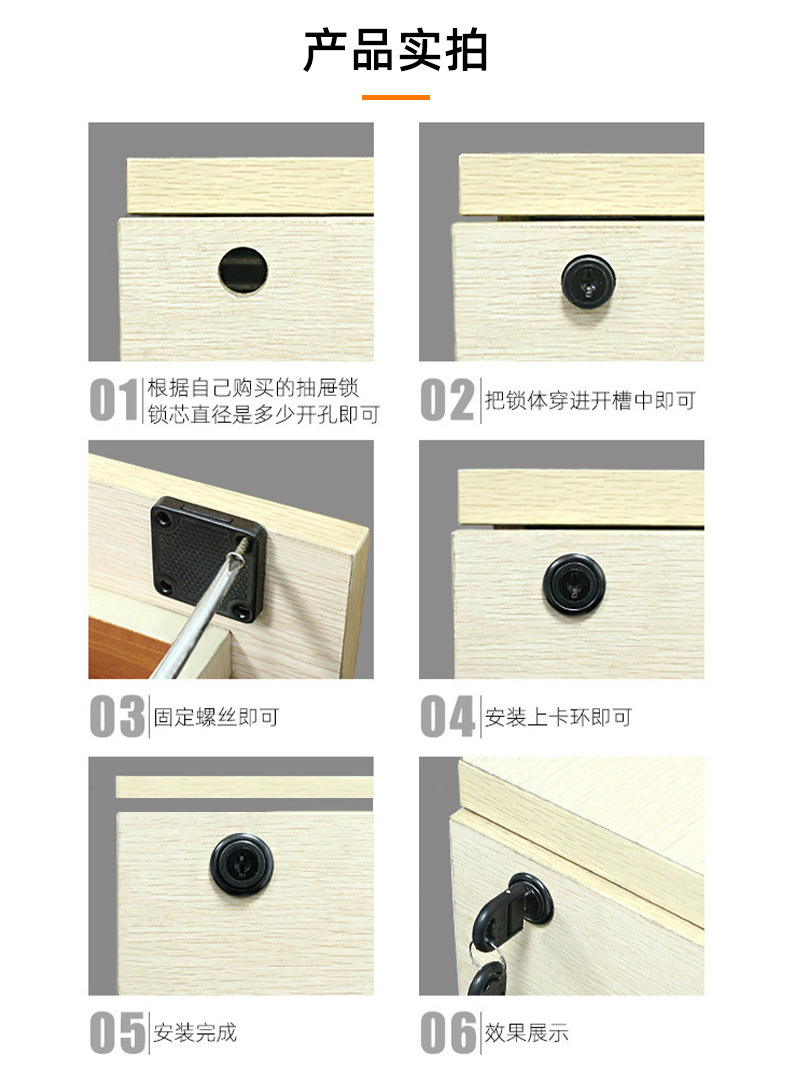 产品实拍

01 根据自己购买的抽屉锁锁芯直径是多少开孔即可

02 把锁体穿进开槽中即可

03 固定螺丝即可

04 安装上卡环即可

05 安装完成

06 效果展示