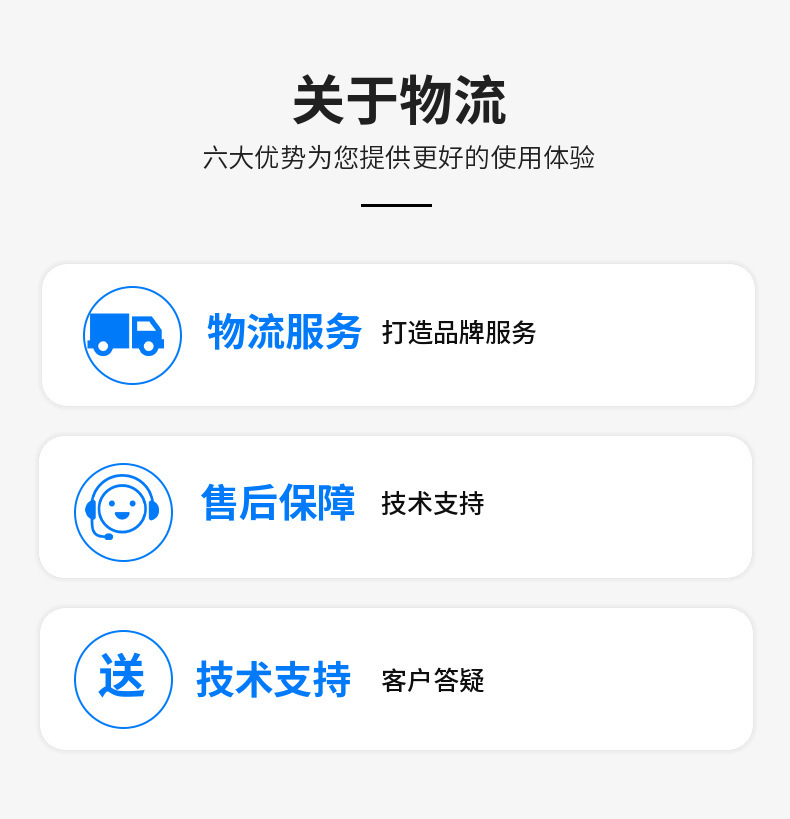 关于物流

六大优势为您提供更好的使用体验

物流服务 打造品牌服务

售后保障 技术支持

送

技术支持 客户答疑