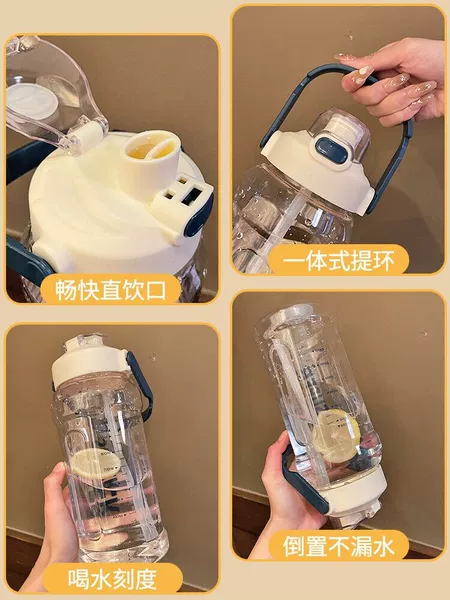 畅快直饮口

一体式提环

喝水刻度

倒置不漏水