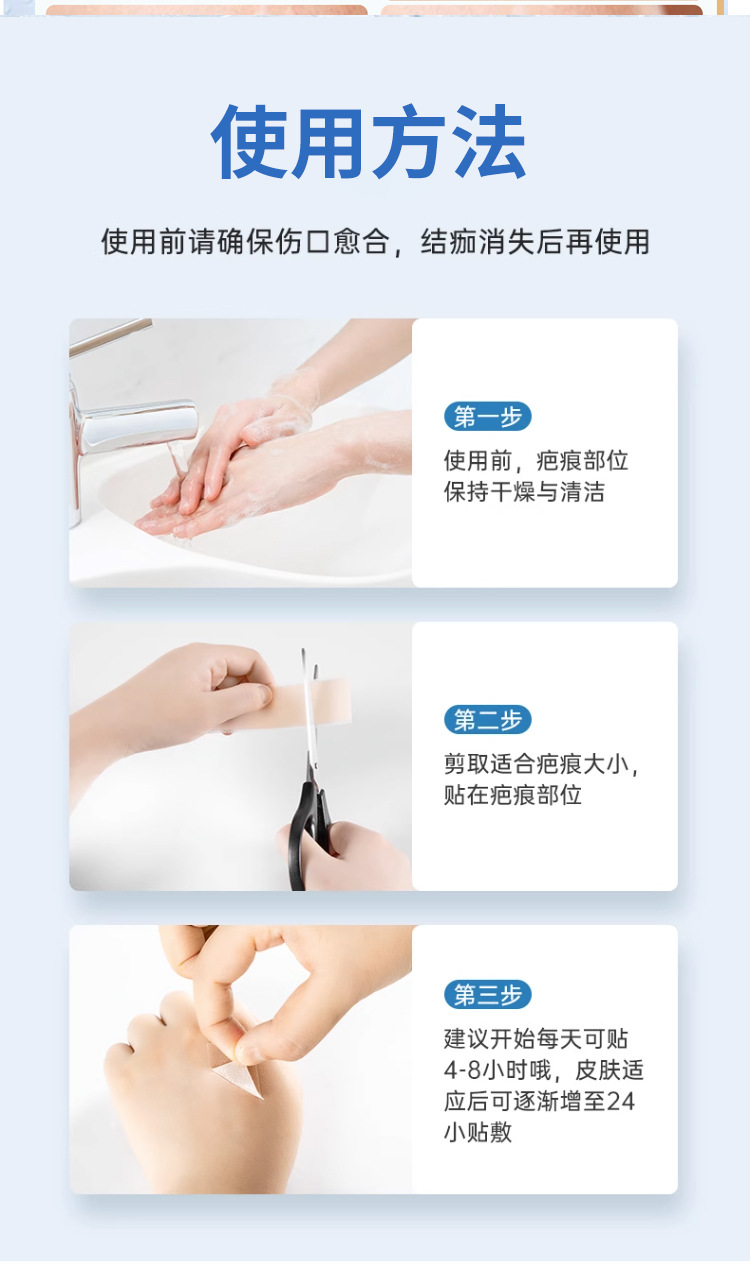 使用方法

使用前请确保伤口愈合，结痂消失后再使用

第一步

使用前，疤痕部位保持干燥与清洁

第二步

剪取适合疤痕大小，贴在疤痕部位

第三步

建议开始每天可贴4-8小时哦，皮肤适应后可逐渐增至24小贴敷