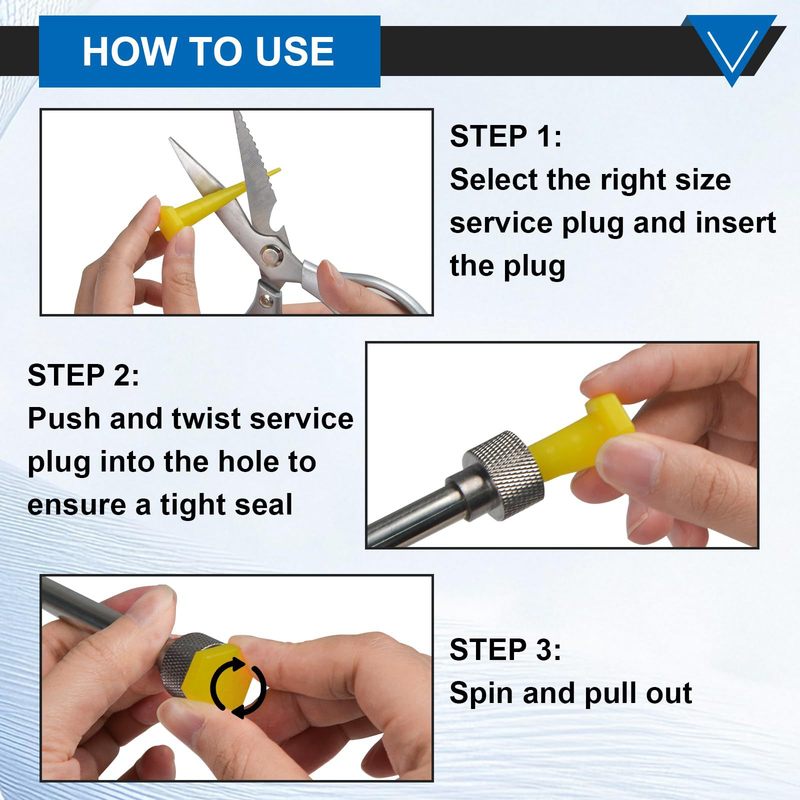 HOW TO USE

STEP 1:
Select the right size service plug and insert the plug

STEP 2:
Push and twist service plug into the hole to ensure a tight seal

STEP 3:
Spin and pull out