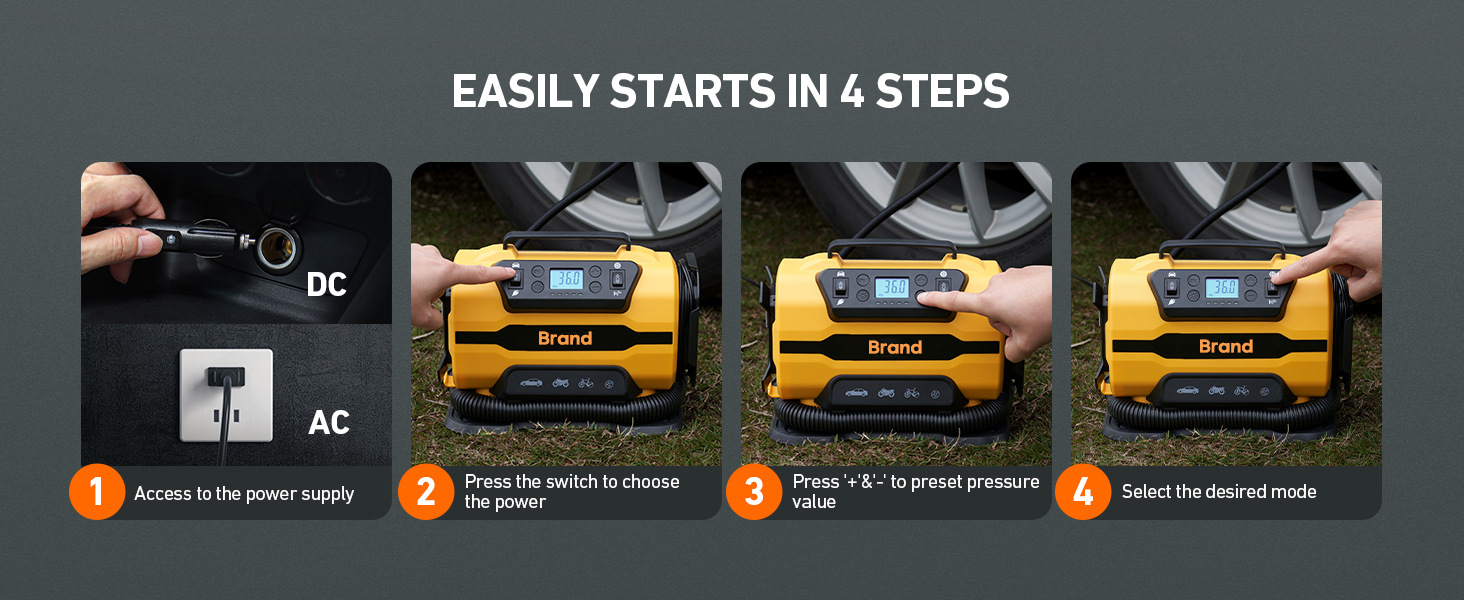 EASILY STARTS IN 4 STEPS

DC

AC

1 Access to the power supply

36.0

Brand

2 Press the switch to choose the power

36.0

Brand

3 Press '+'&'-' to preset pressure value

36.0

Brand

4 Select the desired mode