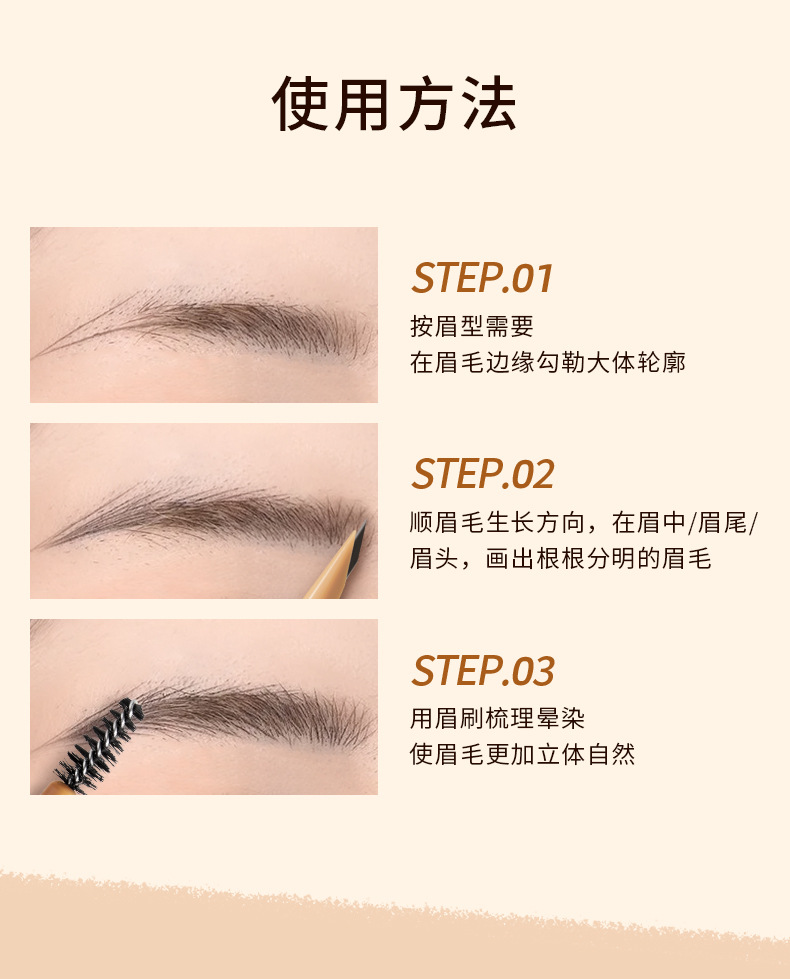 使用方法

STEP.01
按眉型需要
在眉毛边缘勾勒大体轮廓

STEP.02
顺眉毛生长方向，在眉中/眉尾/眉头，画出根根分明的眉毛

STEP.03
用眉刷梳理晕染
使眉毛更加立体自然