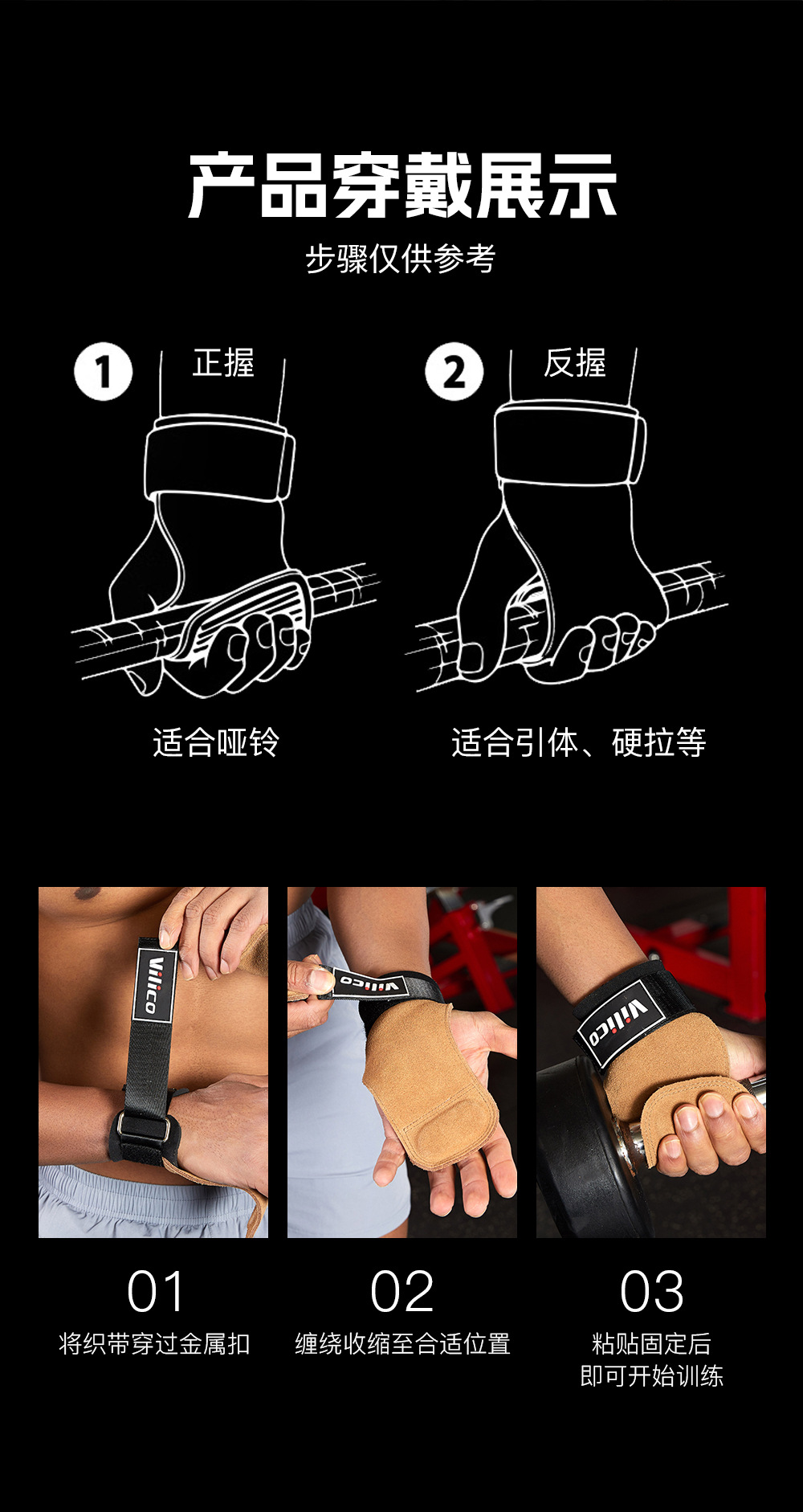 产品穿戴展示

步骤仅供参考

1 正握

适合哑铃

2 反握

适合引体、硬拉等

Vilico

Vilico

Vilico

01
将织带穿过金属扣

02
缠绕收缩至合适位置

03
粘贴固定后
即可开始训练