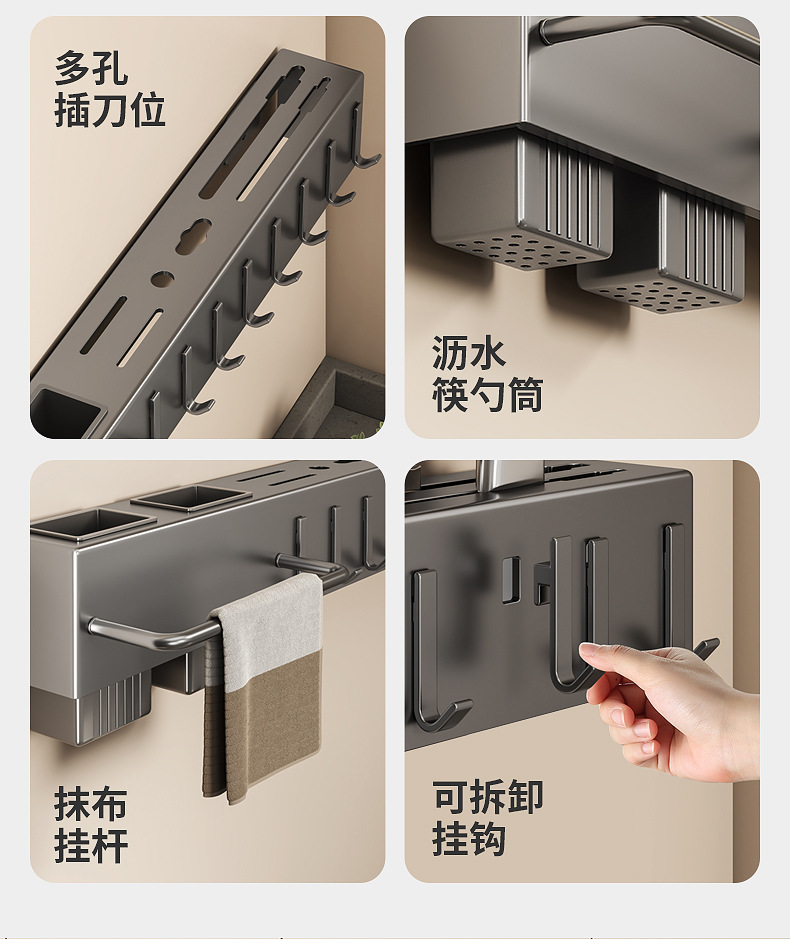 多孔
插刀位

沥水
筷勺筒

抹布
挂杆

可拆卸
挂钩