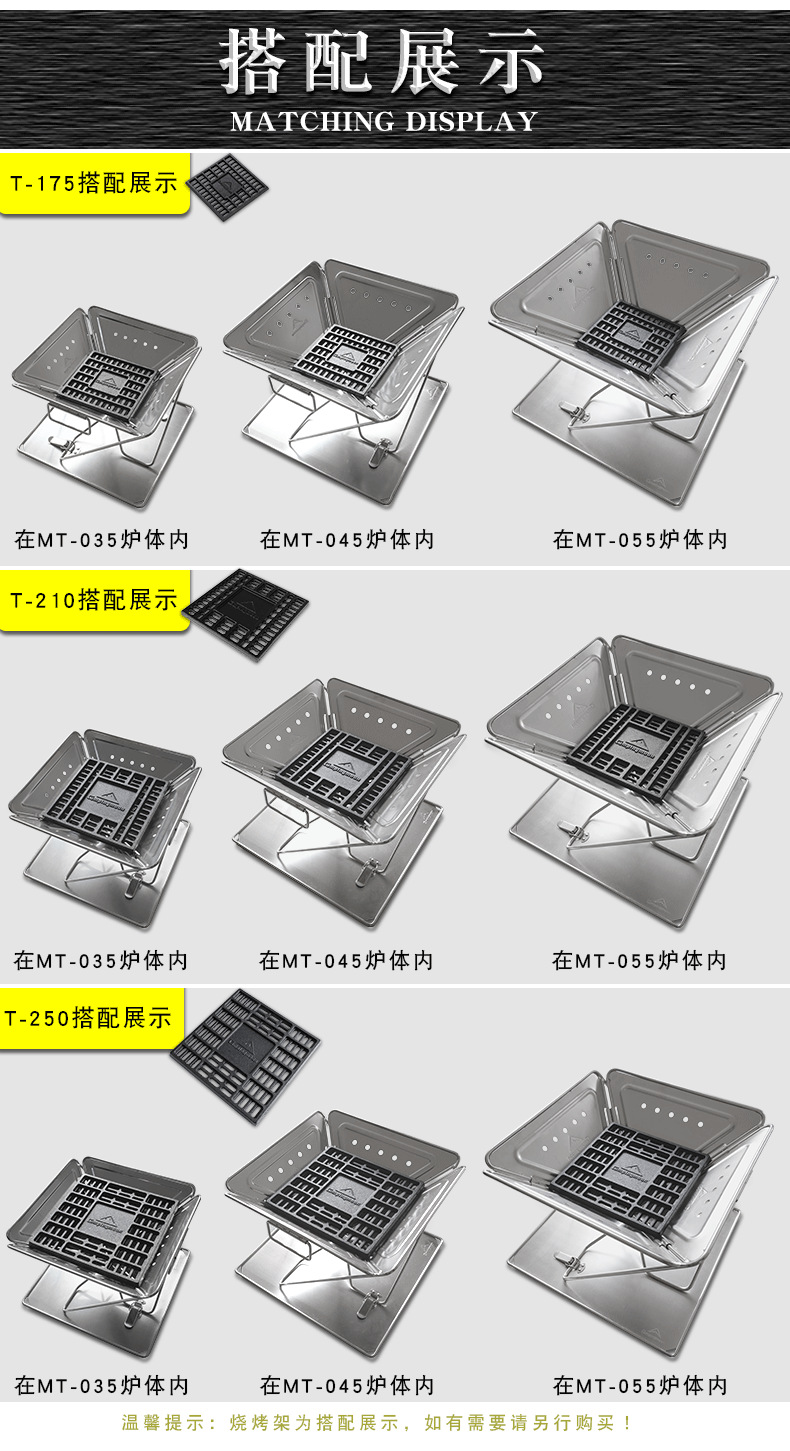 搭配展示
MATCHING DISPLAY

T-175搭配展示

在MT-035炉体内
在MT-045炉体内
在MT-055炉体内

T-210搭配展示

在MT-035炉体内
在MT-045炉体内
在MT-055炉体内

T-250搭配展示

在MT-035炉体内
在MT-045炉体内
在MT-055炉体内

温馨提示：烧烤架为搭配展示，如有需要请另行购买！