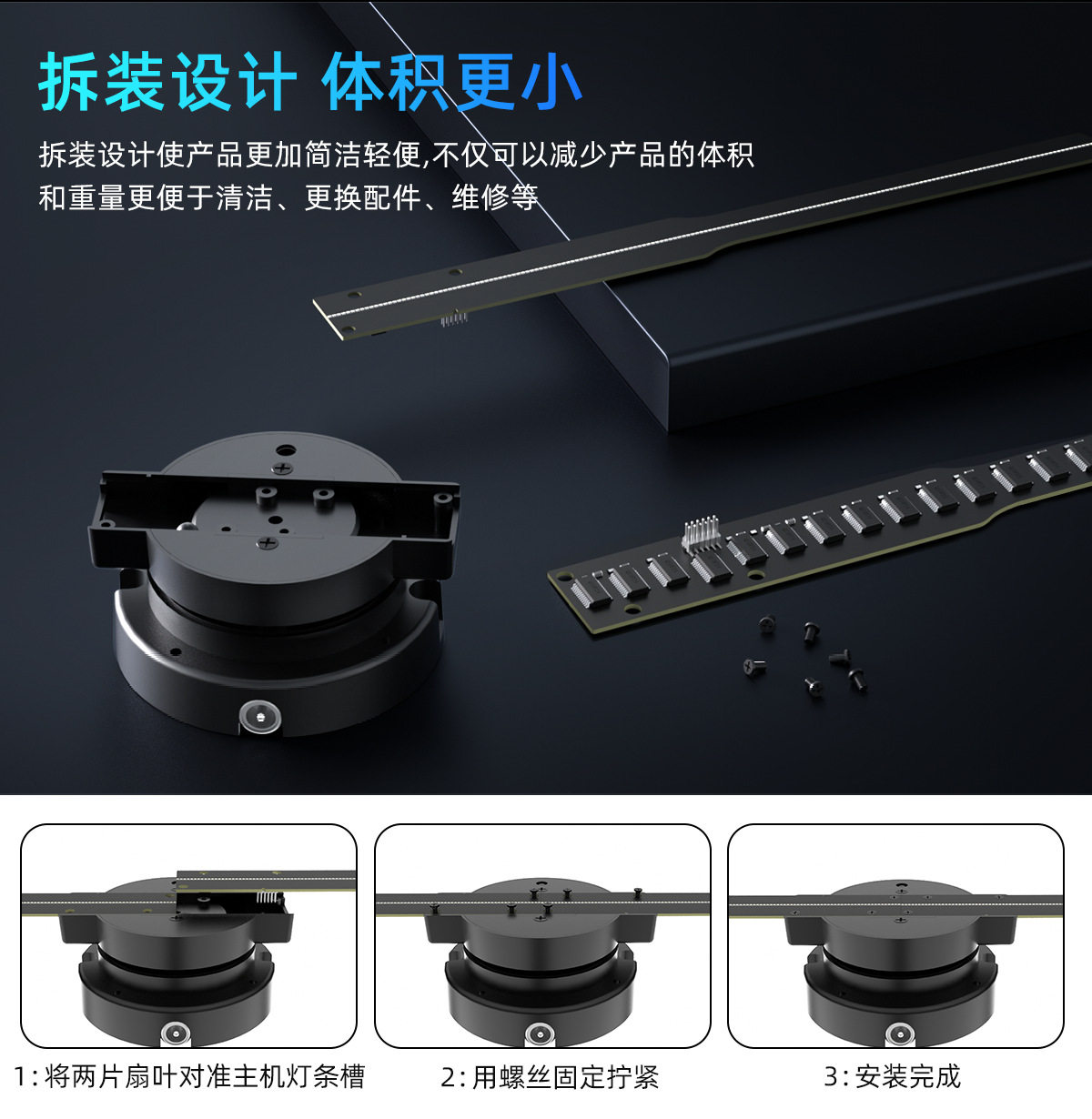 拆装设计 体积更小

拆装设计使产品更加简洁轻便,不仅可以减少产品的体积和重量更便于清洁、更换配件、维修等

1:将两片扇叶对准主机灯条槽

2:用螺丝固定拧紧

3:安装完成