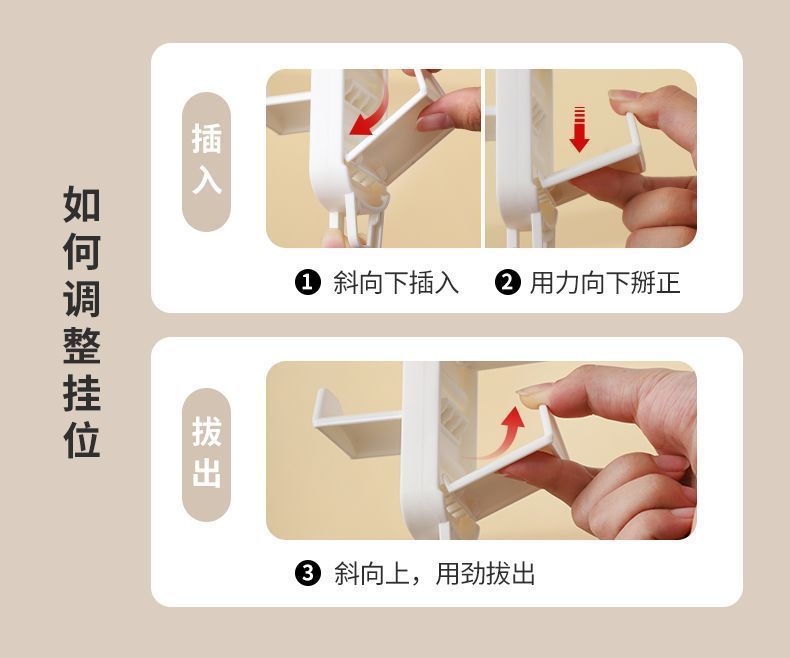 如何调整挂位

插入

❶ 斜向下插入 ❷ 用力向下掰正

拔出

❸ 斜向上，用劲拔出