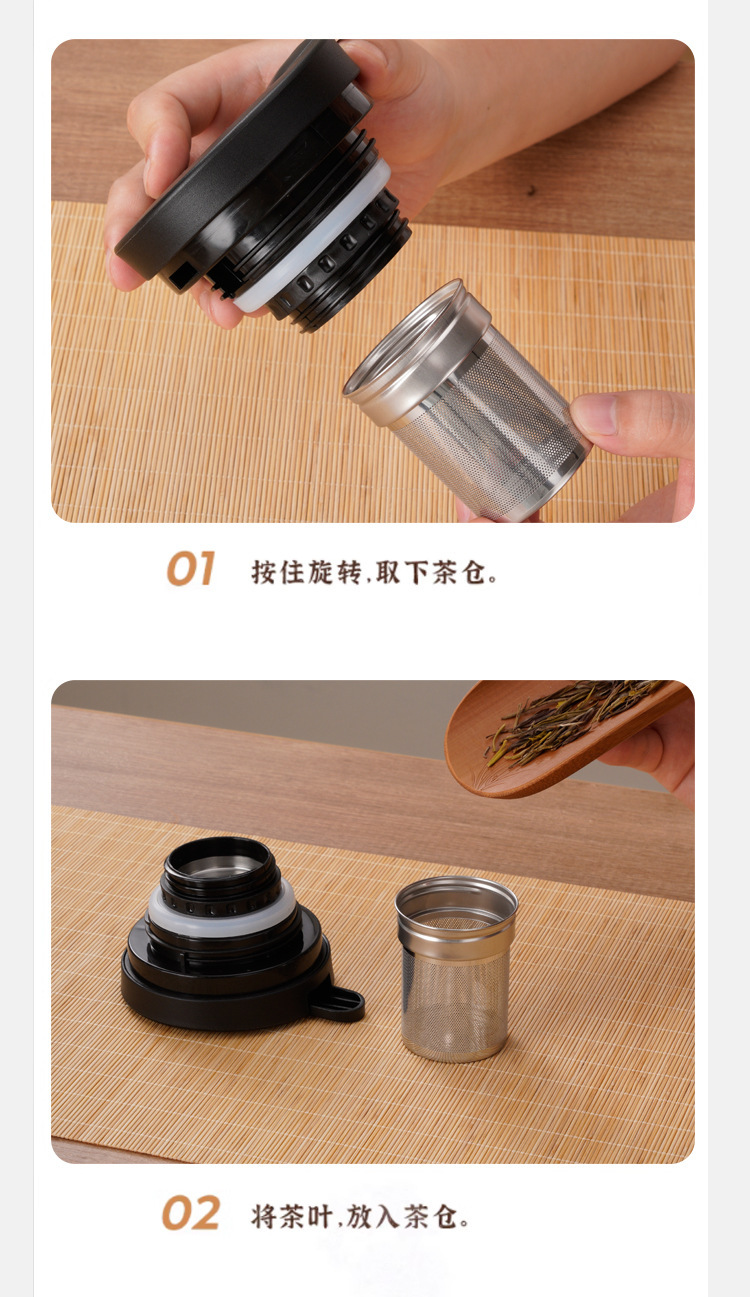 01 按住旋转,取下茶仓。

02 将茶叶,放入茶仓。