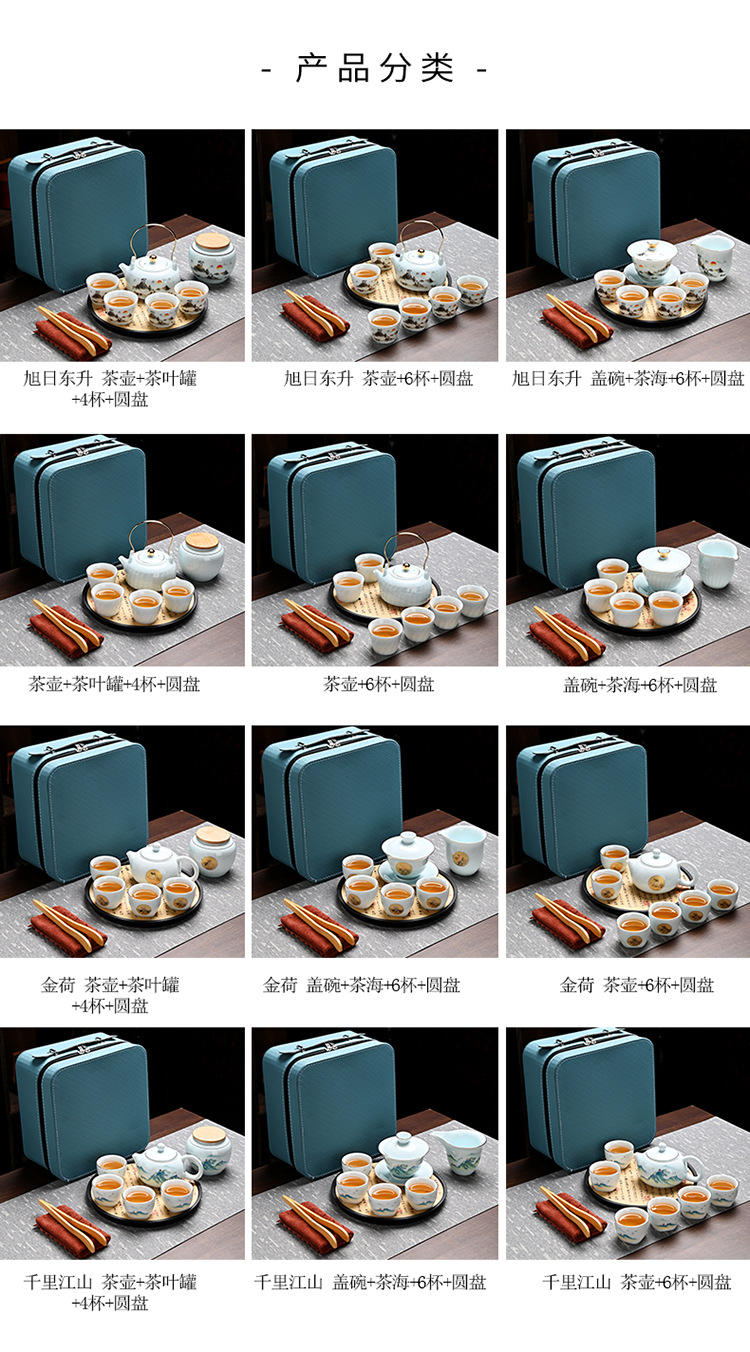 - 产品分类 -

旭日东升 茶壶+茶叶罐+4杯+圆盘

旭日东升 茶壶+6杯+圆盘

旭日东升 盖碗+茶海+6杯+圆盘

茶壶+茶叶罐+4杯+圆盘

茶壶+6杯+圆盘

盖碗+茶海+6杯+圆盘

金荷 茶壶+茶叶罐+4杯+圆盘

金荷 盖碗+茶海+6杯+圆盘

金荷 茶壶+6杯+圆盘

千里江山 茶壶+茶叶罐+4杯+圆盘

千里江山 盖碗+茶海+6杯+圆盘

千里江山 茶壶+6杯+圆盘