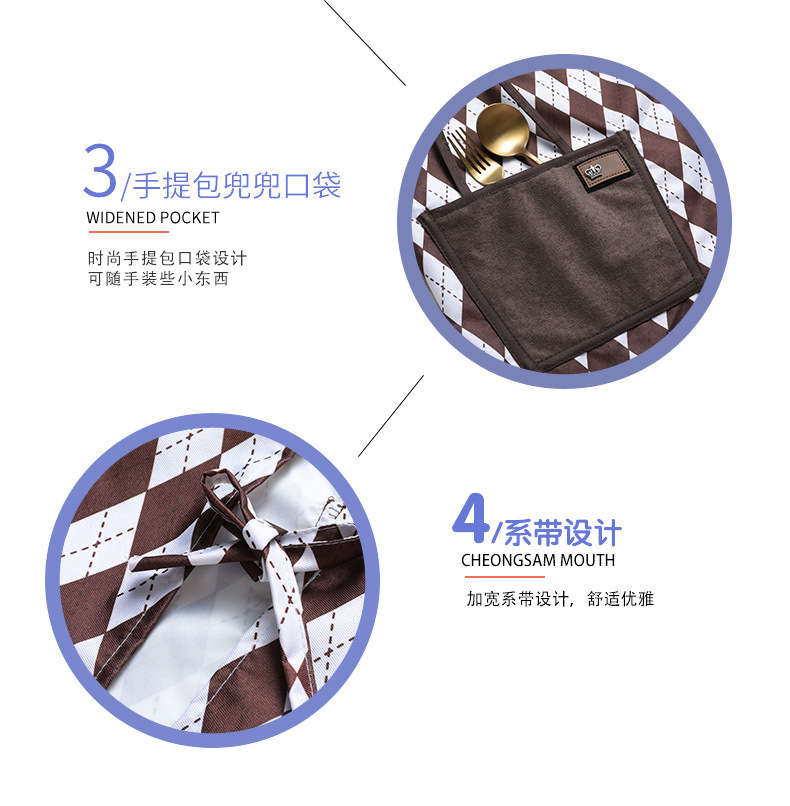 3/手提包兜兜口袋
WIDENED POCKET

时尚手提包口袋设计
可随手装些小东西

4/系带设计
CHEONGSAM MOUTH

加宽系带设计，舒适优雅