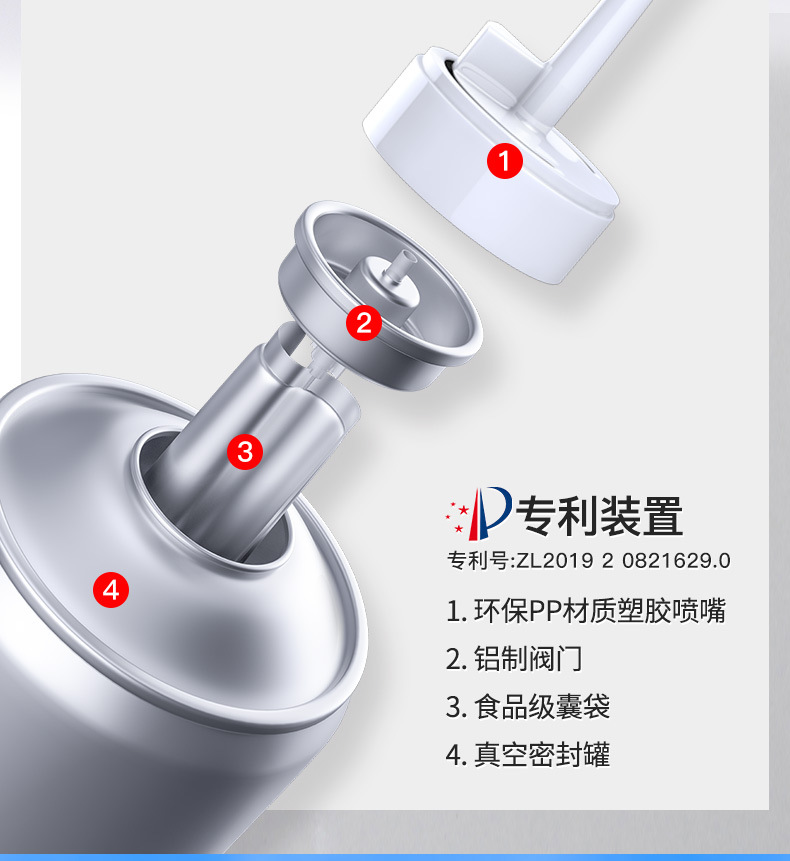 1

2

3

4

专利装置

专利号:ZL2019 2 0821629.0

1. 环保PP材质塑胶喷嘴

2. 铝制阀门

3. 食品级囊袋

4. 真空密封罐