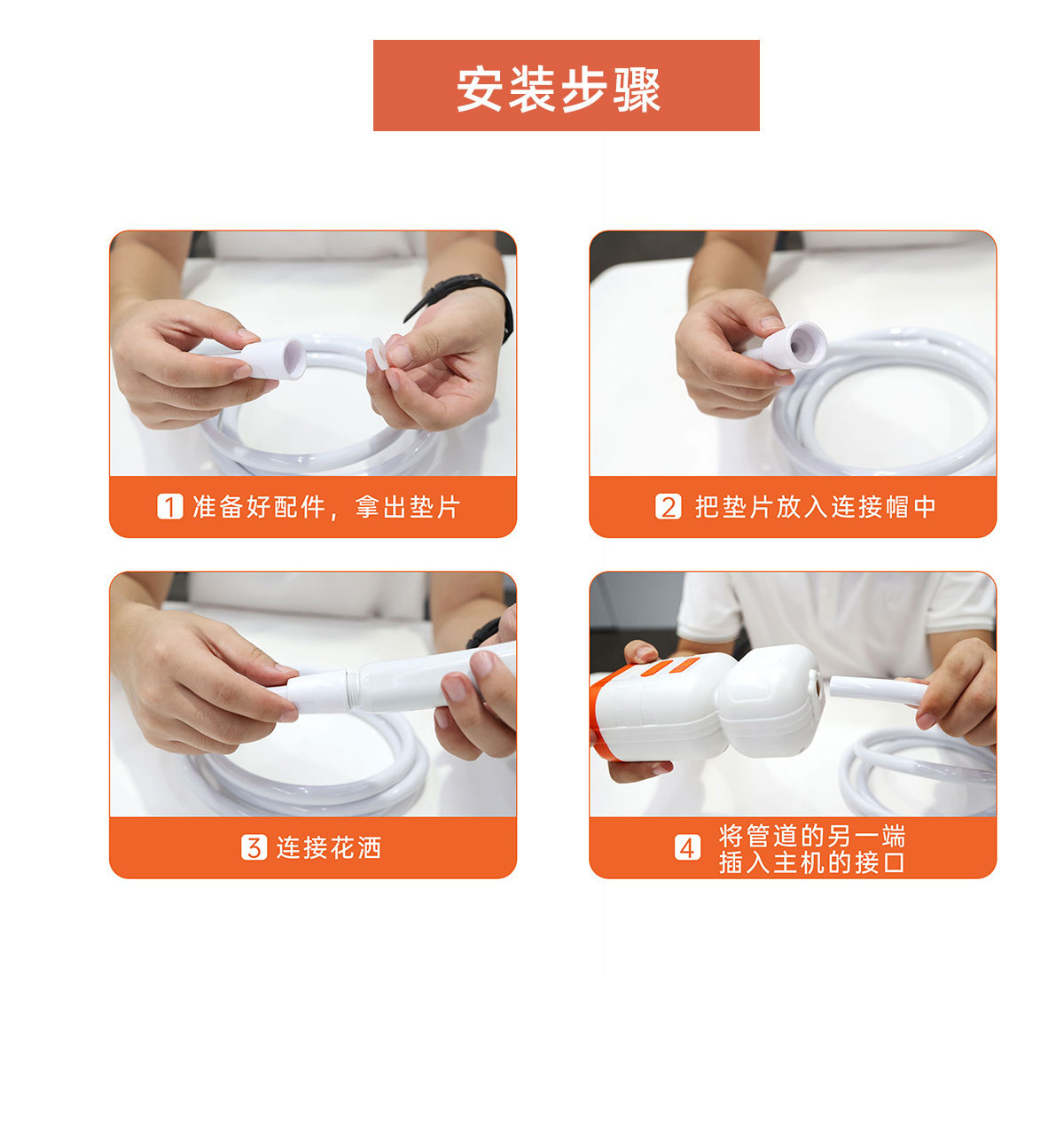 安装步骤

1 准备好配件，拿出垫片

2 把垫片放入连接帽中

3 连接花洒

4 将管道的另一端插入主机的接口