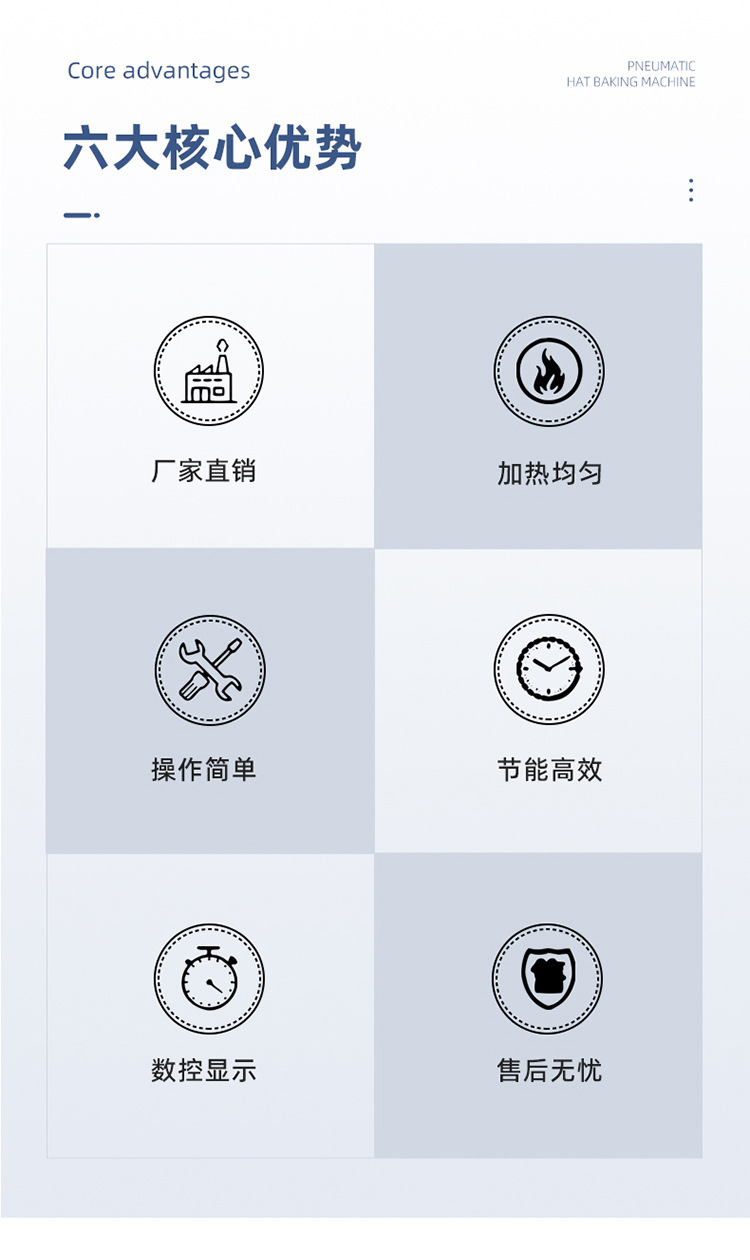 Core advantages

PNEUMATIC
HAT BAKING MACHINE

六大核心优势

厂家直销

加热均匀

操作简单

节能高效

数控显示

售后无忧