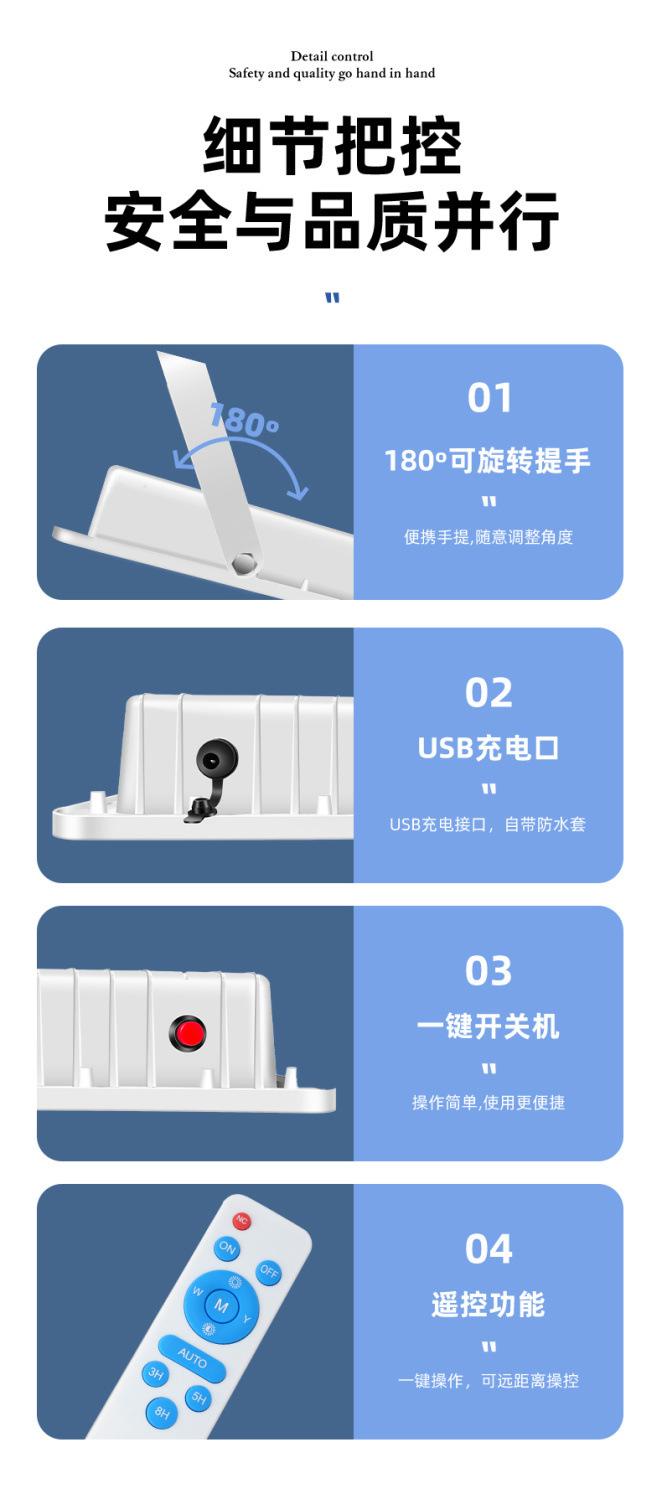 Detail control
Safety and quality go hand in hand

细节把控
安全与品质并行

"

180°

01
180°可旋转提手
"
便携手提,随意调整角度

02
USB充电口
"
USB充电接口，自带防水套

03
一键开关机
"
操作简单,使用更便捷

NC
ON
OFF
W
M
Y
AUTO
3H
5H
8H

04
遥控功能
"
一键操作，可远距离操控