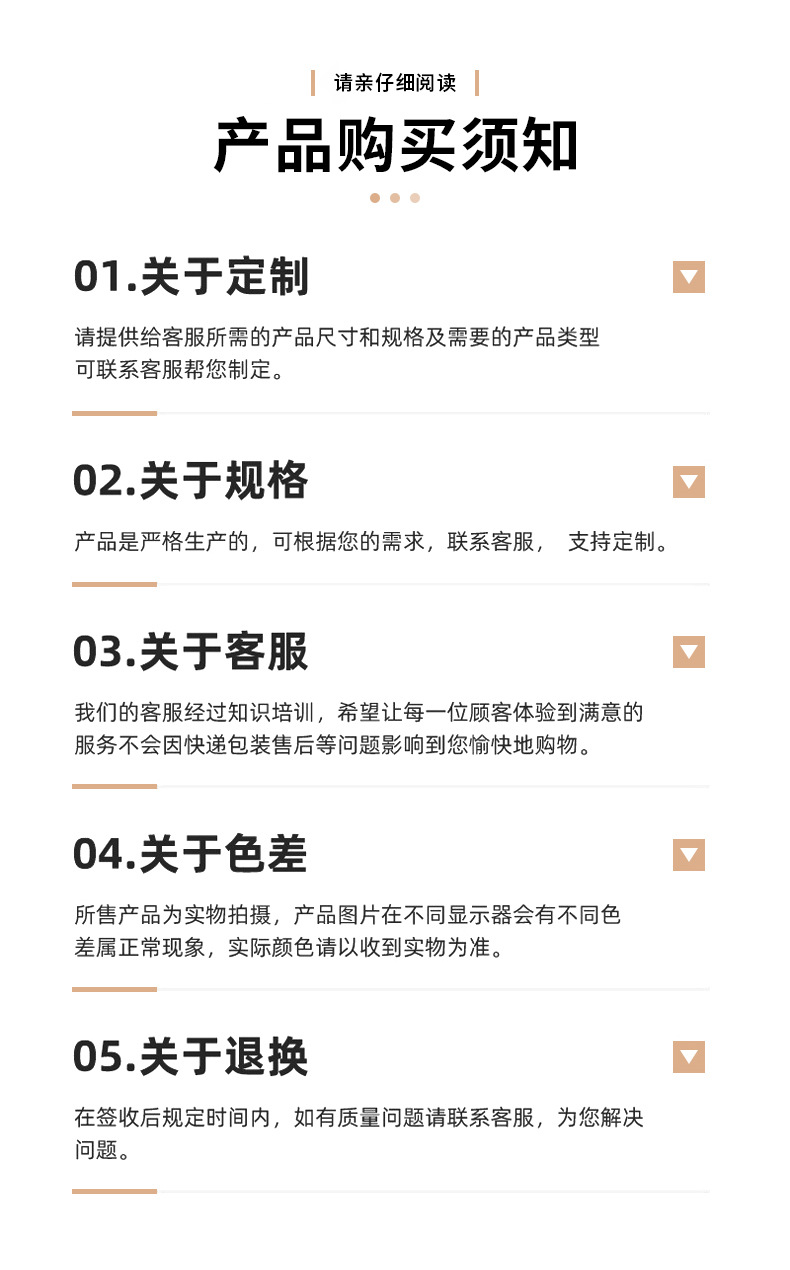 请亲仔细阅读

产品购买须知

01.关于定制

请提供给客服所需的产品尺寸和规格及需要的产品类型可联系客服帮您制定。

02.关于规格

产品是严格生产的，可根据您的需求，联系客服， 支持定制。

03.关于客服

我们的客服经过知识培训，希望让每一位顾客体验到满意的服务不会因快递包装售后等问题影响到您愉快地购物。

04.关于色差

所售产品为实物拍摄，产品图片在不同显示器会有不同色差属正常现象，实际颜色请以收到实物为准。

05.关于退换

在签收后规定时间内，如有质量问题请联系客服，为您解决问题。