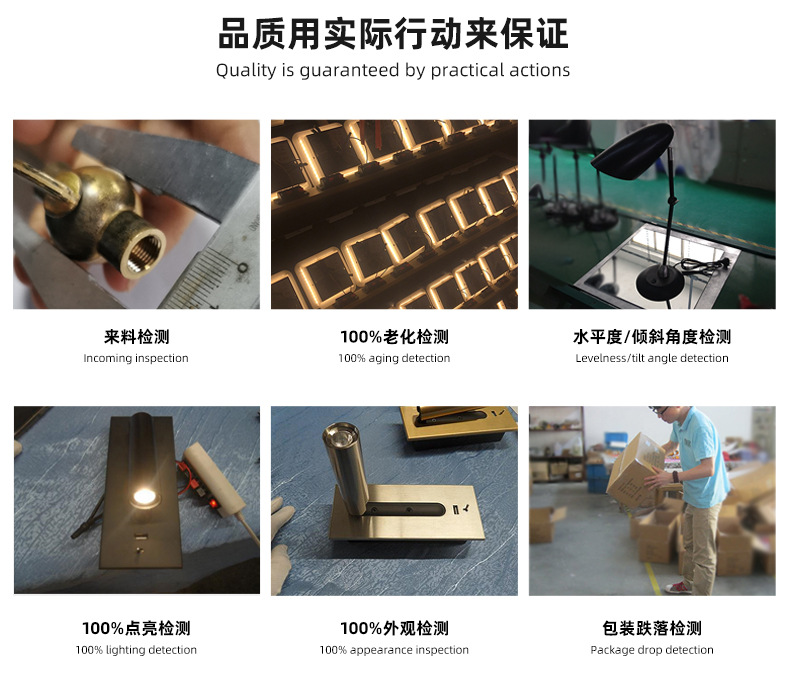 品质用实际行动来保证
Quality is guaranteed by practical actions

来料检测
Incoming inspection

100%老化检测
100% aging detection

水平度/倾斜角度检测
Levelness/tilt angle detection

100%点亮检测
100% lighting detection

100%外观检测
100% appearance inspection

包装跌落检测
Package drop detection