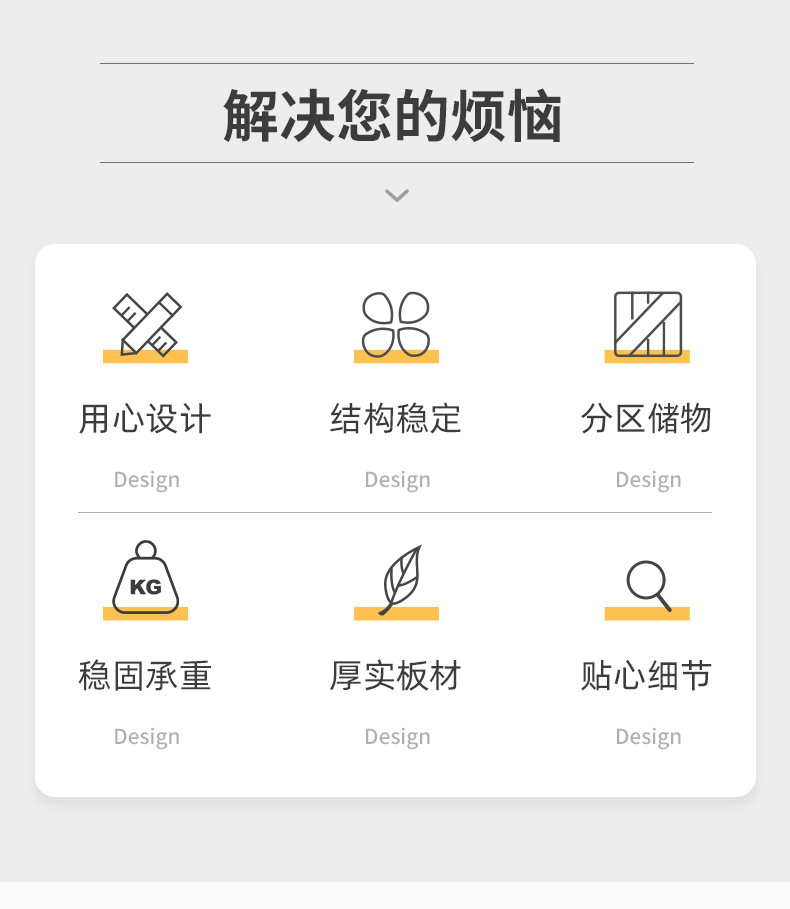 解决您的烦恼

用心设计
Design

结构稳定
Design

分区储物
Design

KG
稳固承重
Design

厚实板材
Design

贴心细节
Design