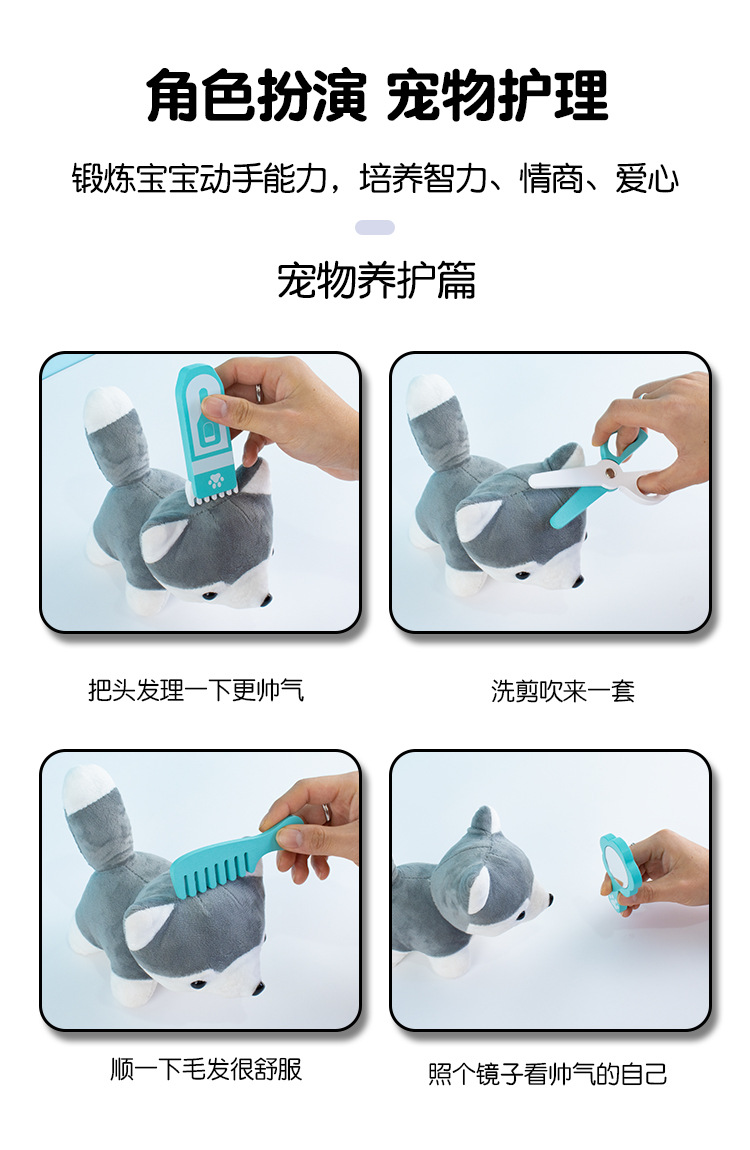 角色扮演 宠物护理

锻炼宝宝动手能力，培养智力、情商、爱心

宠物养护篇

把头发理一下更帅气

洗剪吹来一套

顺一下毛发很舒服

照个镜子看帅气的自己