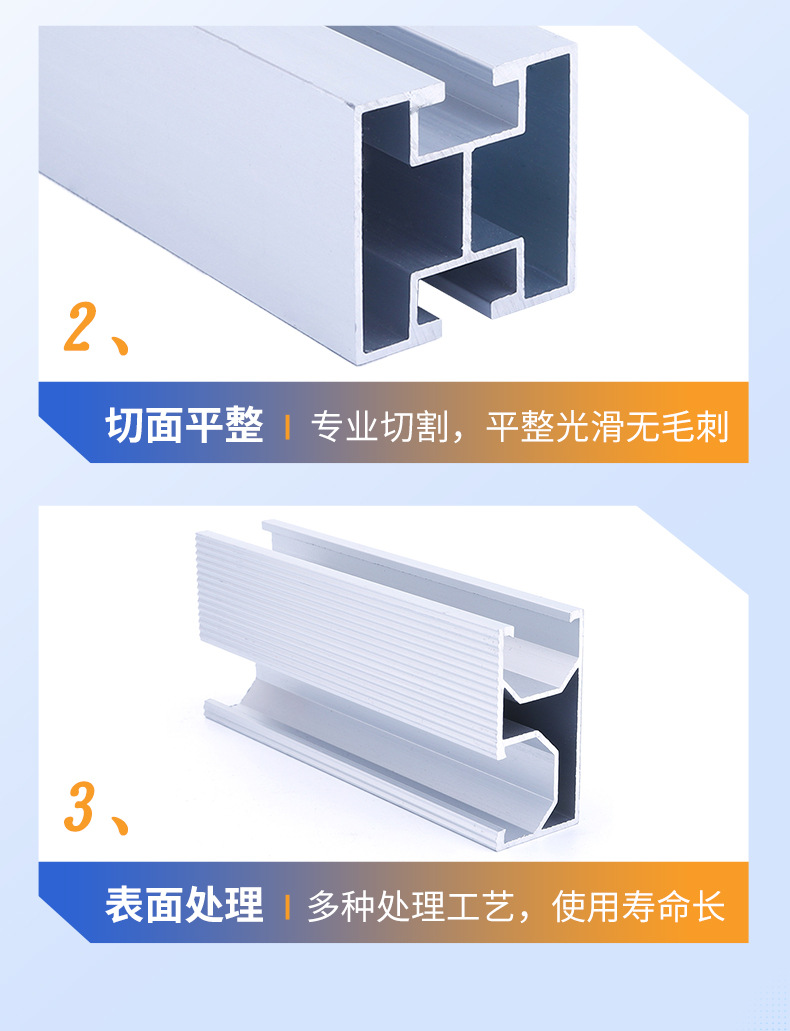 2、

切面平整 | 专业切割，平整光滑无毛刺

3、

表面处理 | 多种处理工艺，使用寿命长