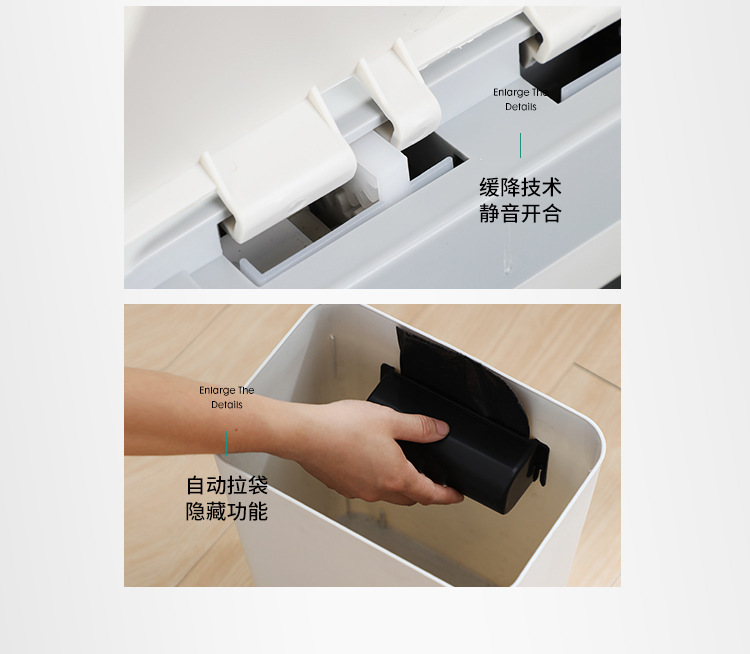 Enlarge The Details

缓降技术
静音开合

Enlarge The Details

自动拉袋
隐藏功能