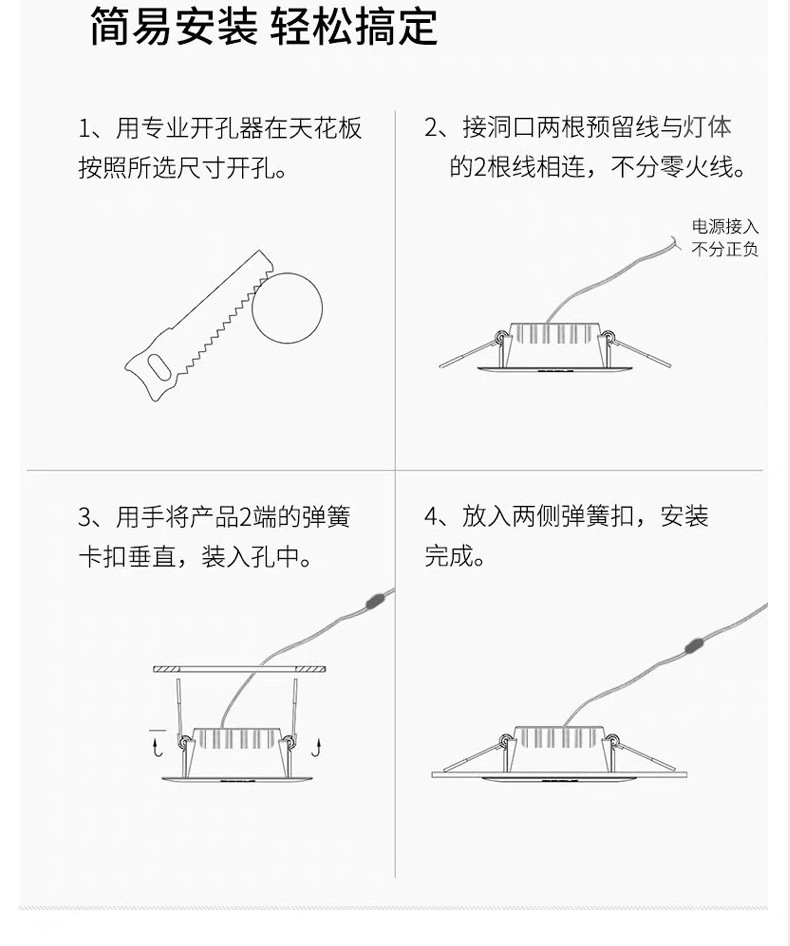 简易安装 轻松搞定

1、用专业开孔器在天花板按照所选尺寸开孔。

2、接洞口两根预留线与灯体的2根线相连，不分零火线。

电源接入
不分正负

3、用手将产品2端的弹簧卡扣垂直，装入孔中。

4、放入两侧弹簧扣，安装完成。