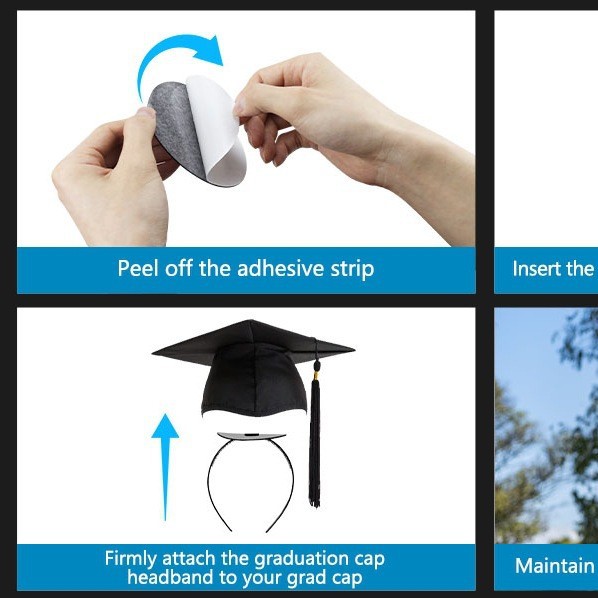 Peel off the adhesive strip

Insert the

Firmly attach the graduation cap headband to your grad cap

Maintain