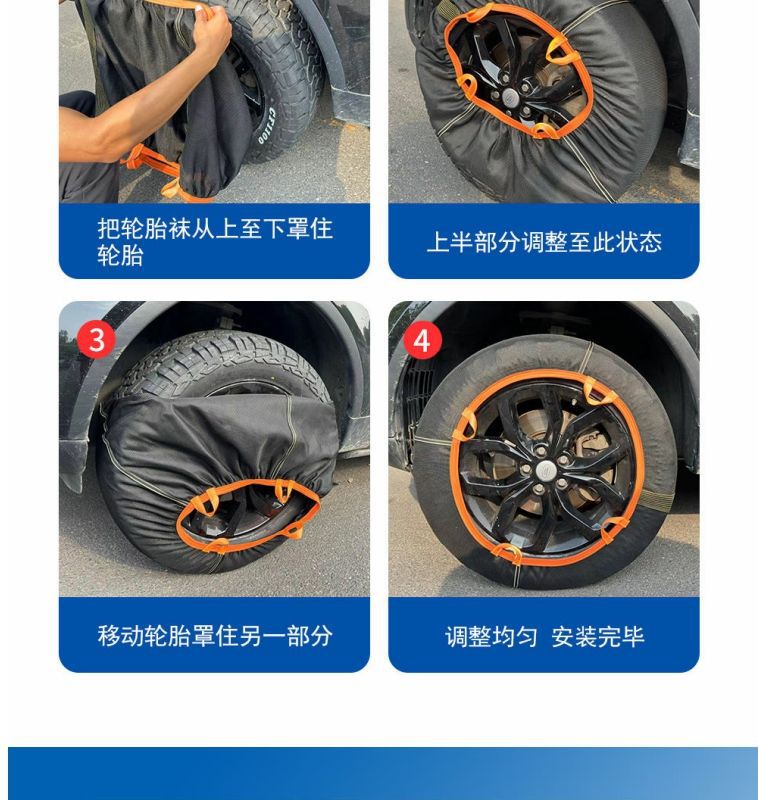 CT100

把轮胎袜从上至下罩住轮胎

上半部分调整至此状态

3

移动轮胎罩住另一部分

4

调整均匀 安装完毕