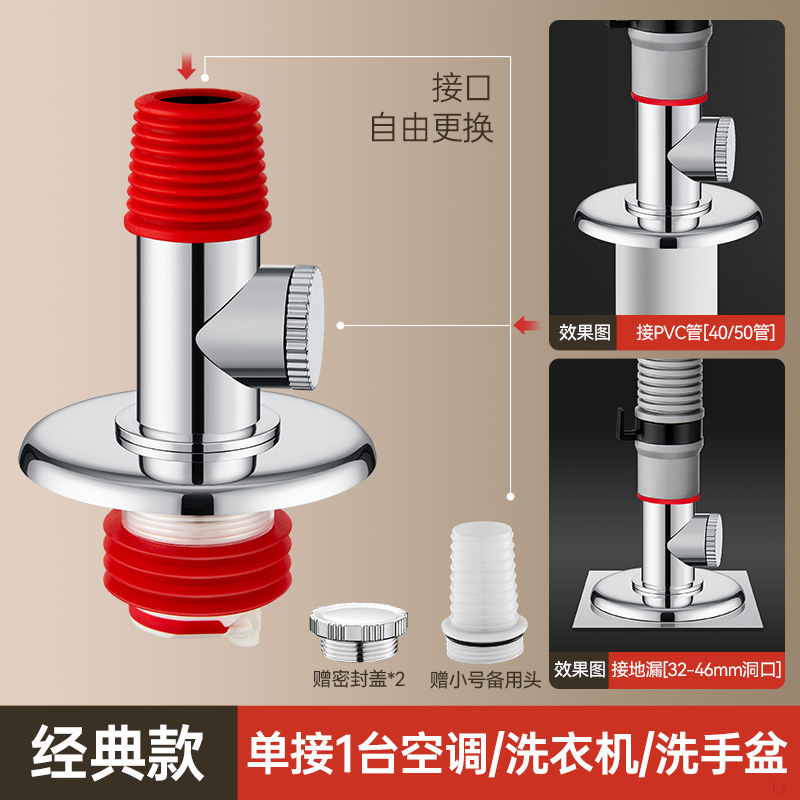 接口
自由更换

效果图 接PVC管[40/50管]

效果图 接地漏[32-46mm洞口]

赠密封盖*2
赠小号备用头

经典款
单接1台空调/洗衣机/洗手盆