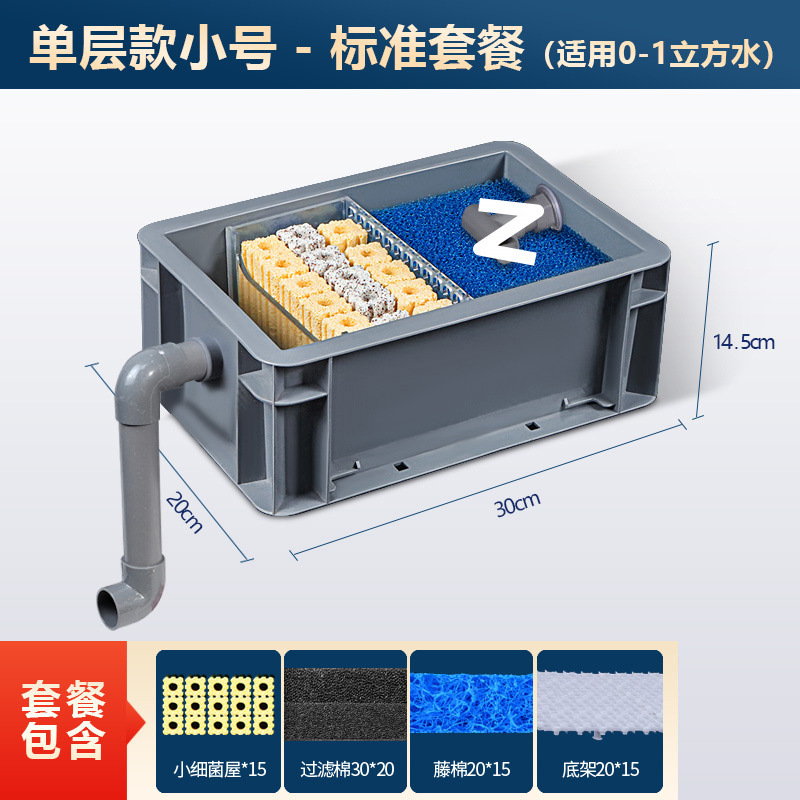 单层款小号 - 标准套餐（适用0-1立方水）

14.5cm

20cm

30cm

套餐包含

小细菌屋*15

过滤棉30*20

藤棉20*15

底架20*15