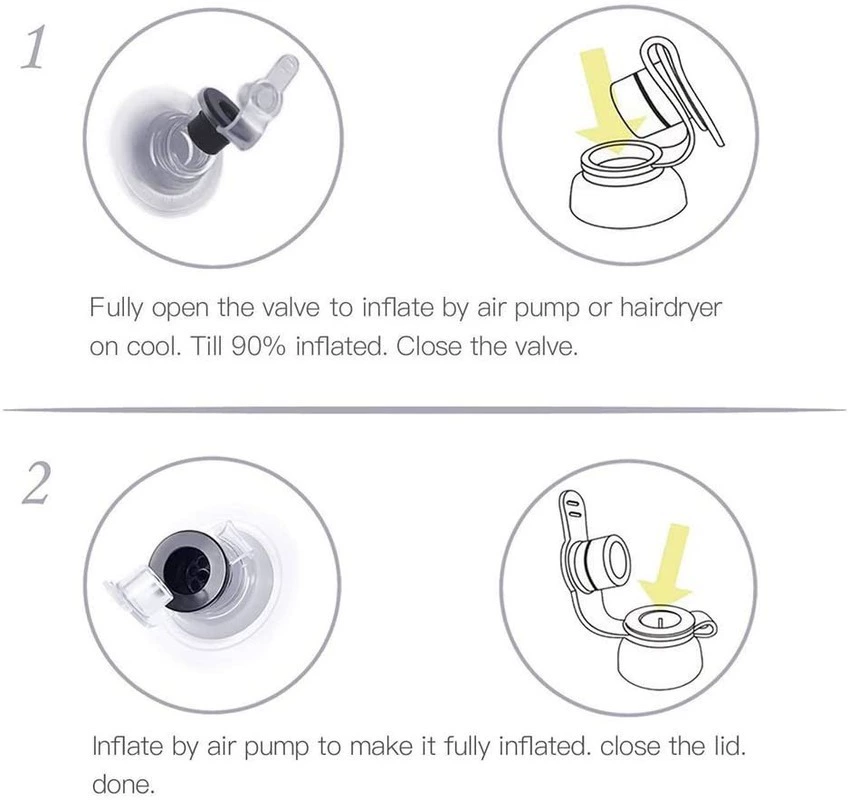 1

Fully open the valve to inflate by air pump or hairdryer on cool. Till 90% inflated. Close the valve.

2

Inflate by air pump to make it fully inflated. close the lid. done.