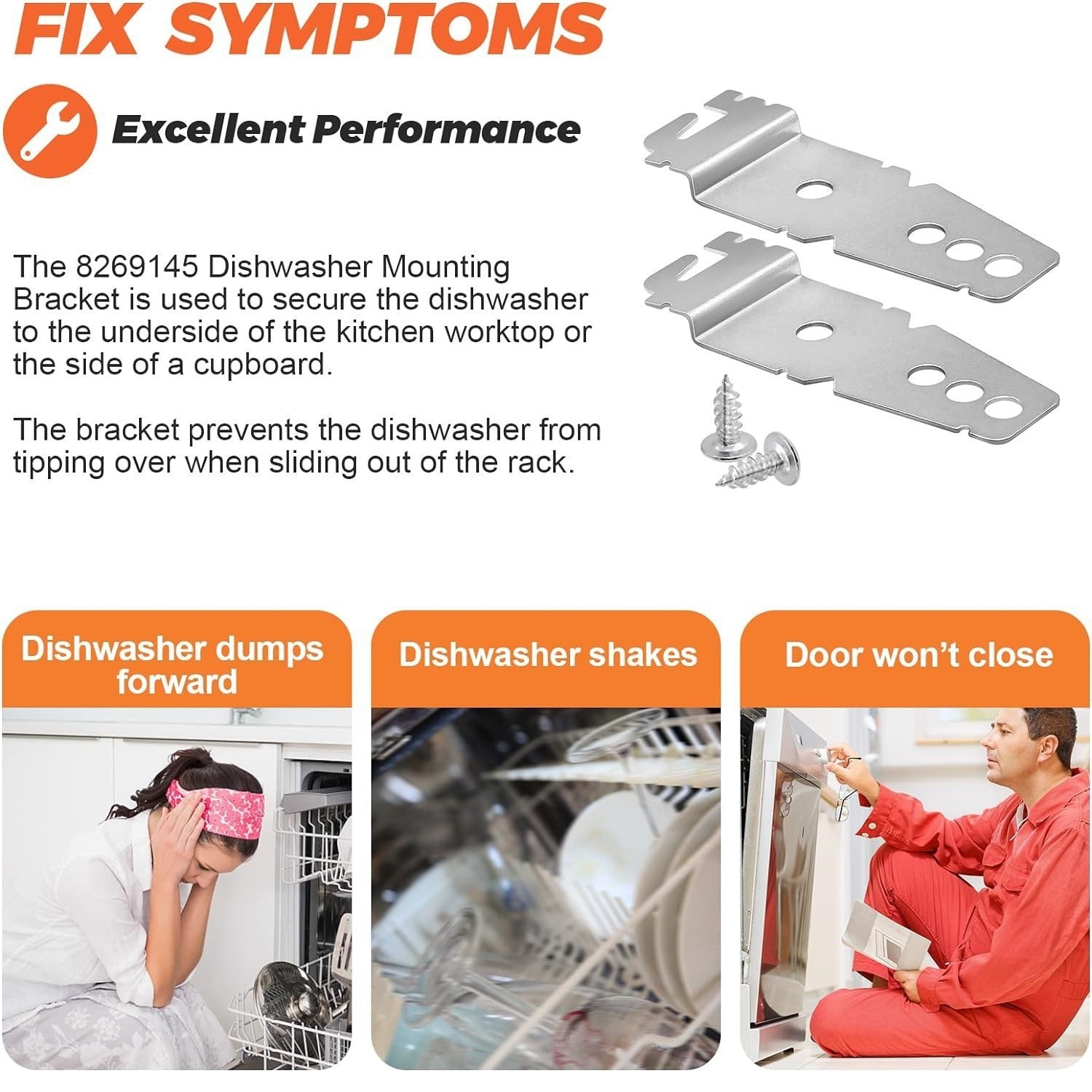 FIX SYMPTOMS

Excellent Performance

The 8269145 Dishwasher Mounting Bracket is used to secure the dishwasher to the underside of the kitchen worktop or the side of a cupboard.

The bracket prevents the dishwasher from tipping over when sliding out of the rack.

Dishwasher dumps forward

Dishwasher shakes

Door won't close