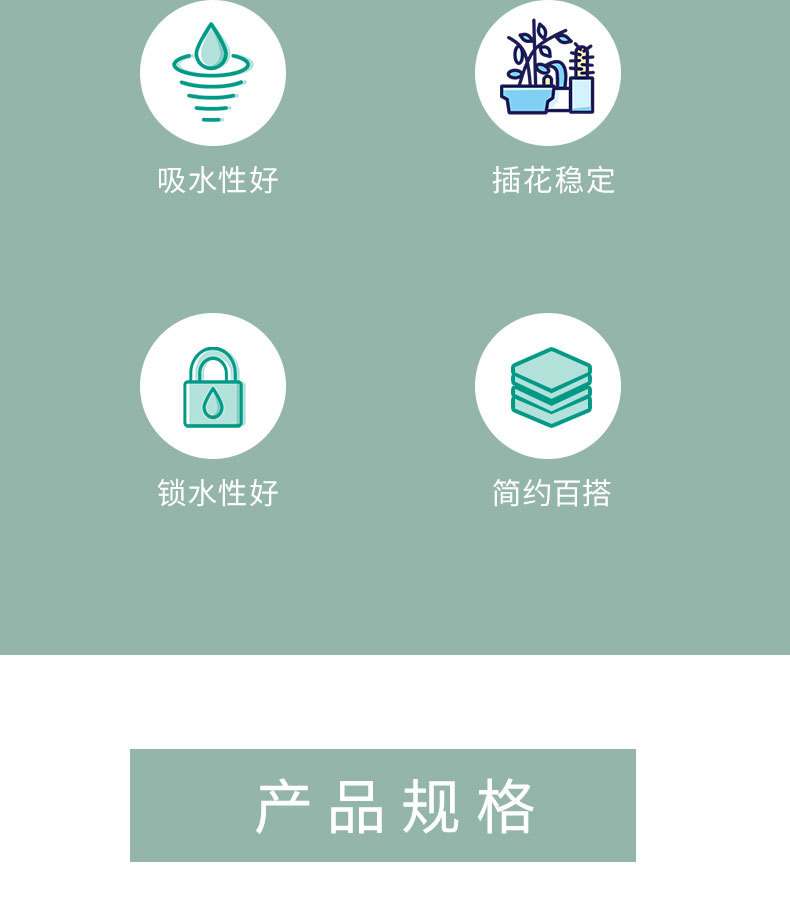 吸水性好

插花稳定

锁水性好

简约百搭

产品规格