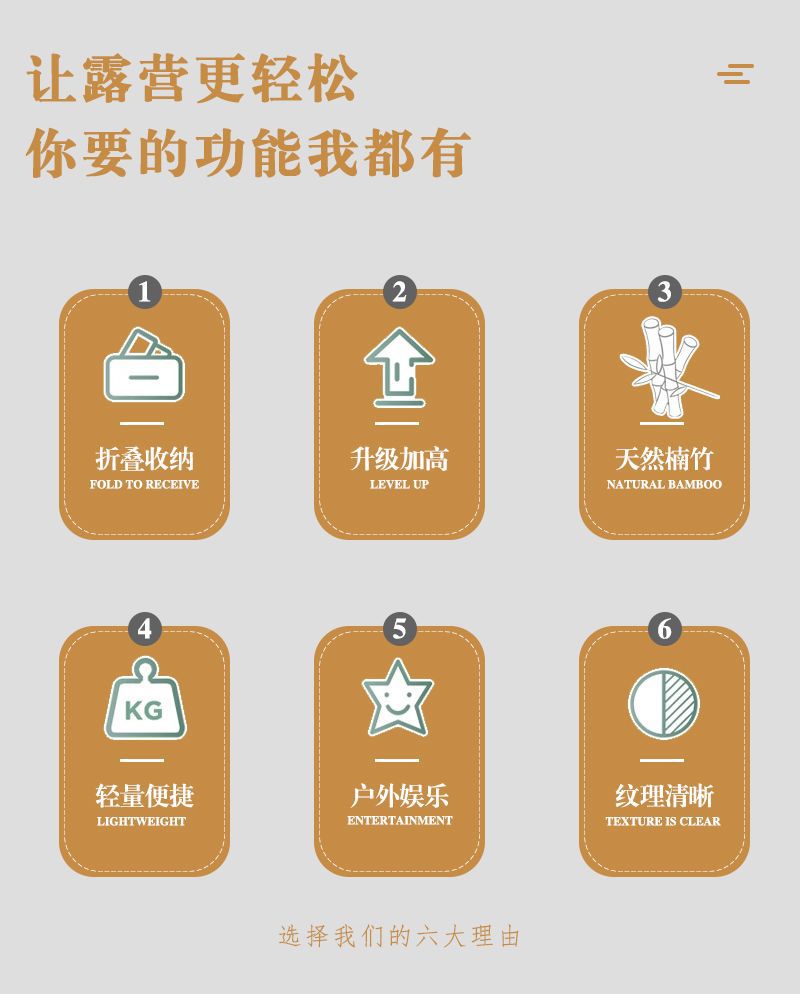 让露营更轻松
你要的功能我都有

1
折叠收纳
FOLD TO RECEIVE

2
升级加高
LEVEL UP

3
天然楠竹
NATURAL BAMBOO

4
KG
轻量便捷
LIGHTWEIGHT

5
户外娱乐
ENTERTAINMENT

6
纹理清晰
TEXTURE IS CLEAR

选择我们的六大理由