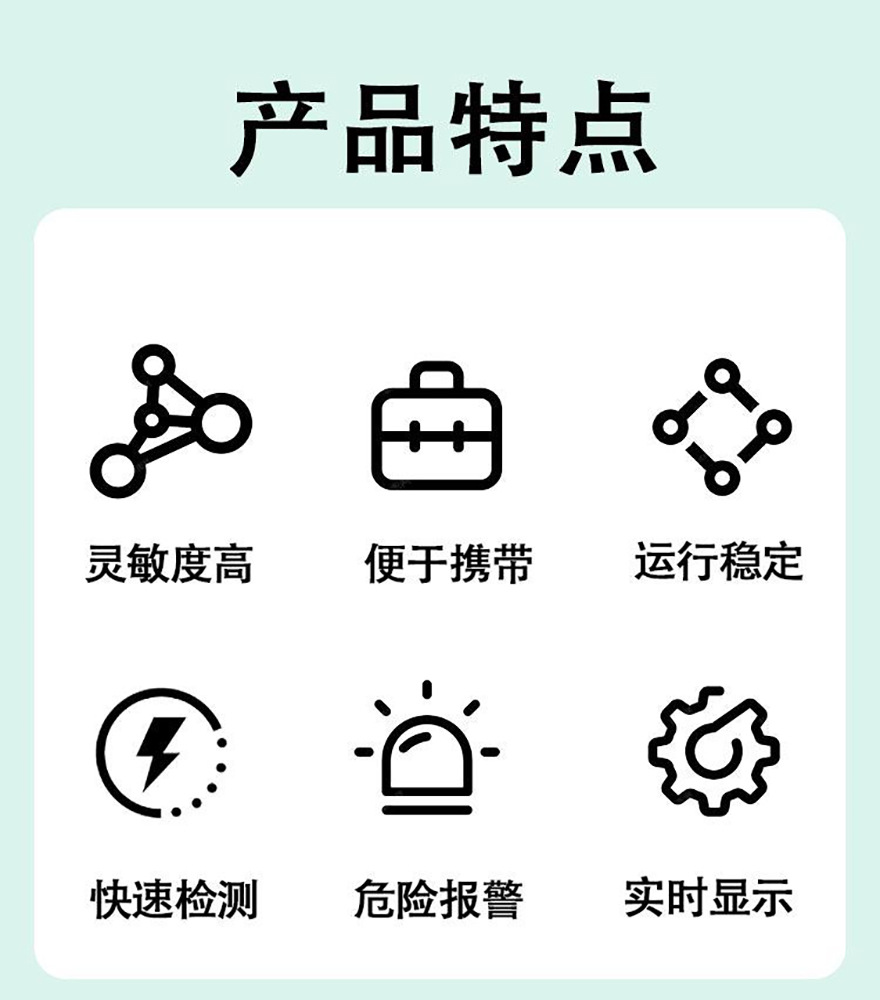 产品特点

灵敏度高

便于携带

运行稳定

快速检测

危险报警

实时显示