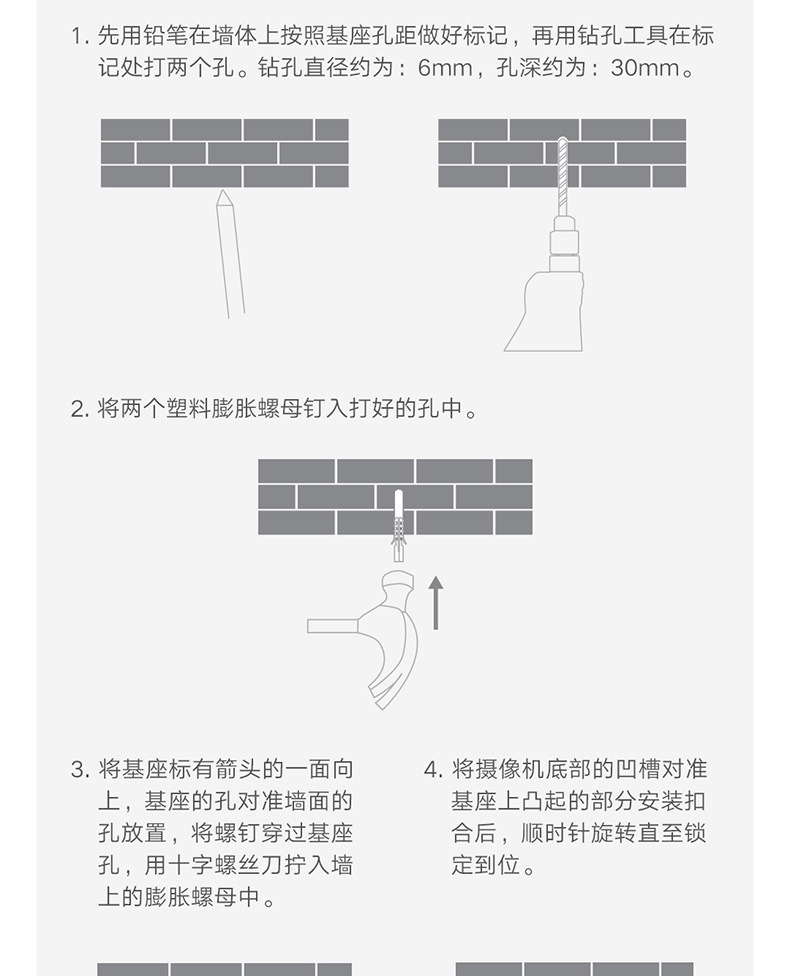 1. 先用铅笔在墙体上按照基座孔距做好标记，再用钻孔工具在标记处打两个孔。钻孔直径约为：6mm，孔深约为：30mm。

2. 将两个塑料膨胀螺母钉入打好的孔中。

3. 将基座标有箭头的一面向上，基座的孔对准墙面的孔放置，将螺钉穿过基座孔，用十字螺丝刀拧入墙上的膨胀螺母中。

4. 将摄像机底部的凹槽对准基座上凸起的部分安装扣合后，顺时针旋转直至锁定到位。