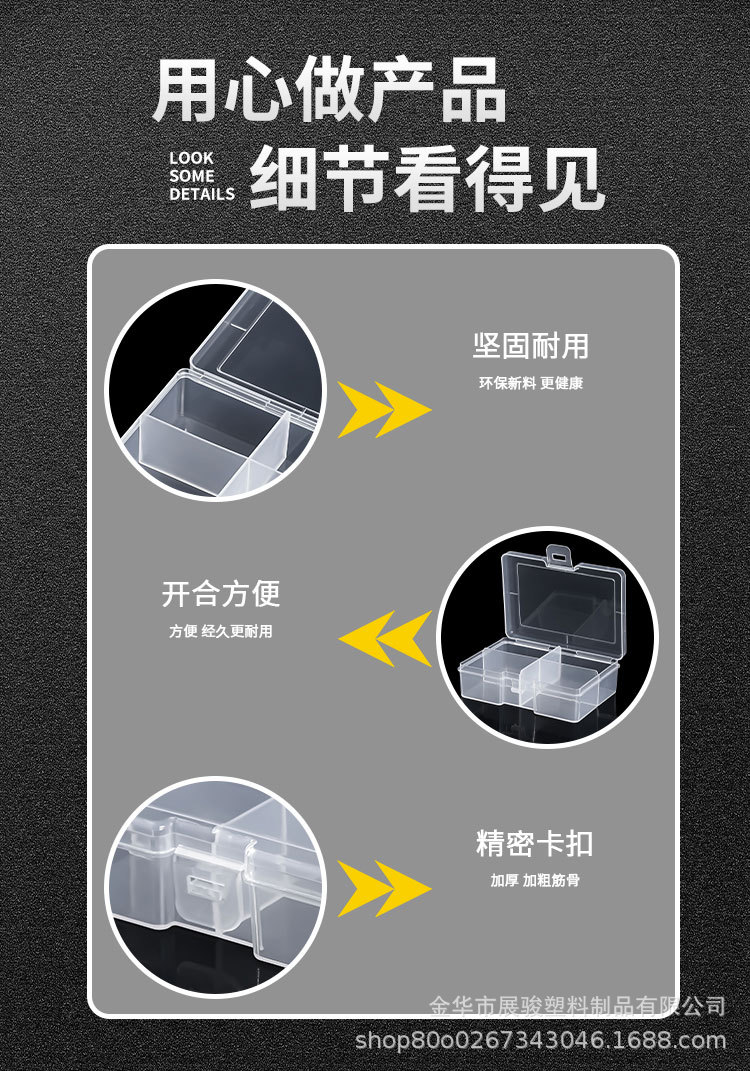 用心做产品

LOOK SOME DETAILS

细节看得见

坚固耐用

环保新料 更健康

开合方便

方便 经久更耐用

精密卡扣

加厚 加粗筋骨

金华市展骏塑料制品有限公司
shop80o0267343046.1688.com