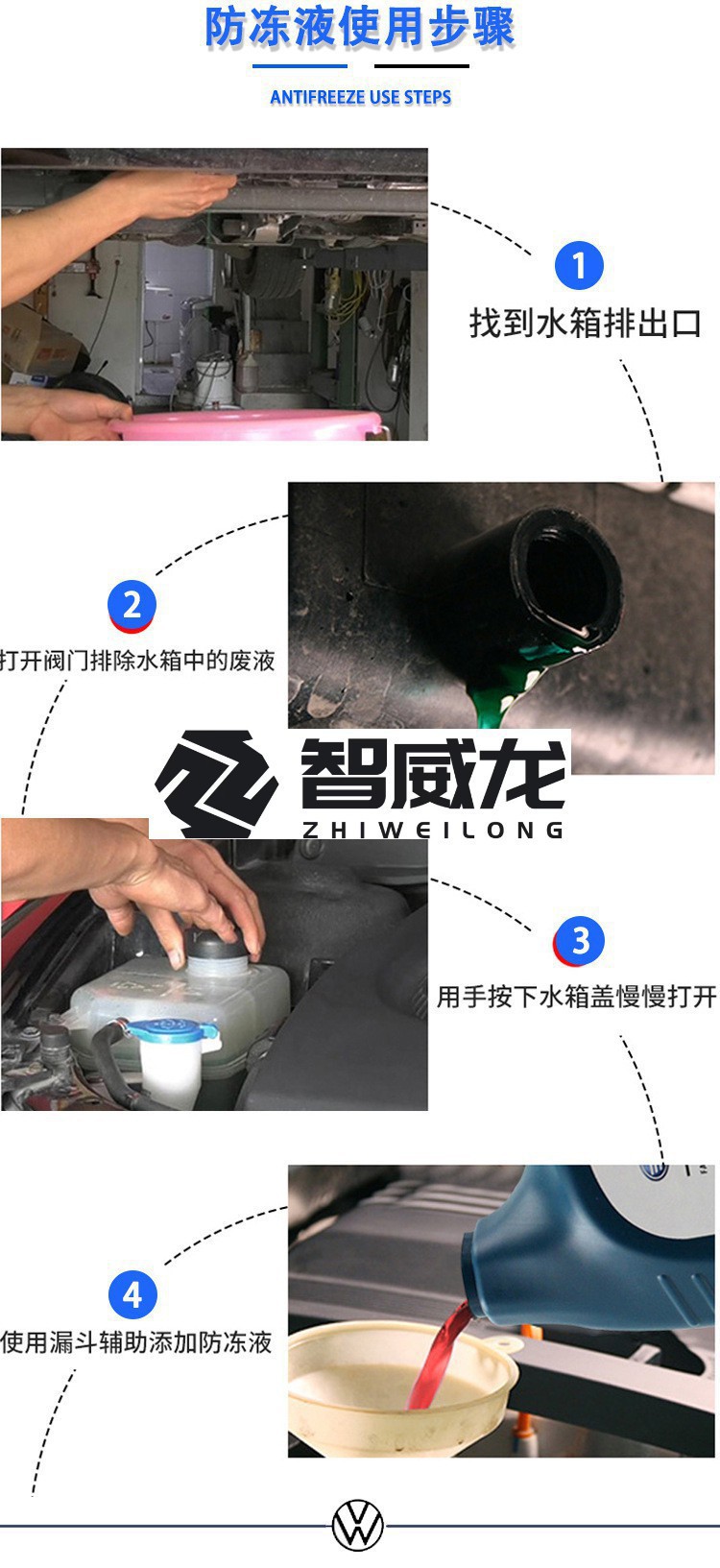 防冻液使用步骤

ANTIFREEZE USE STEPS

1

找到水箱排出口

2

打开阀门排除水箱中的废液

智威龙

ZHIWEILONG

3

用手按下水箱盖慢慢打开

4

使用漏斗辅助添加防冻液