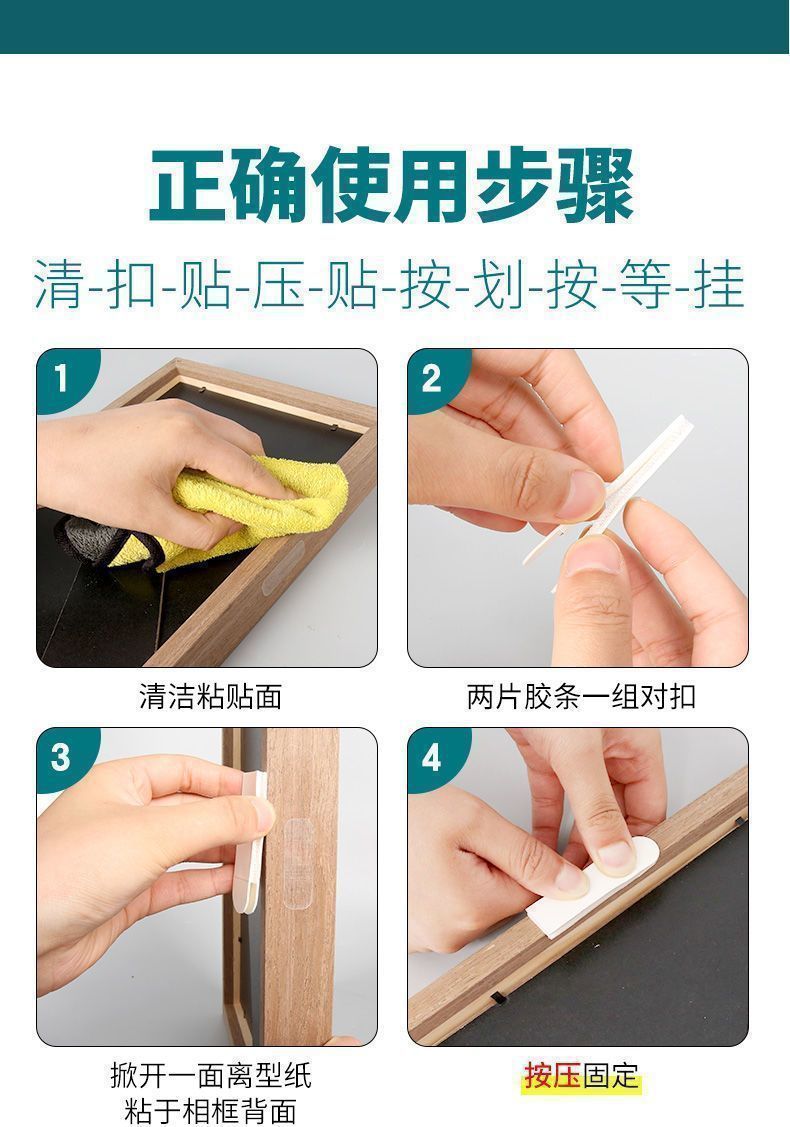 正确使用步骤

清-扣-贴-压-贴-按-划-按-等-挂

1

清洁粘贴面

2

两片胶条一组对扣

3

掀开一面离型纸
粘于相框背面

4

按压固定