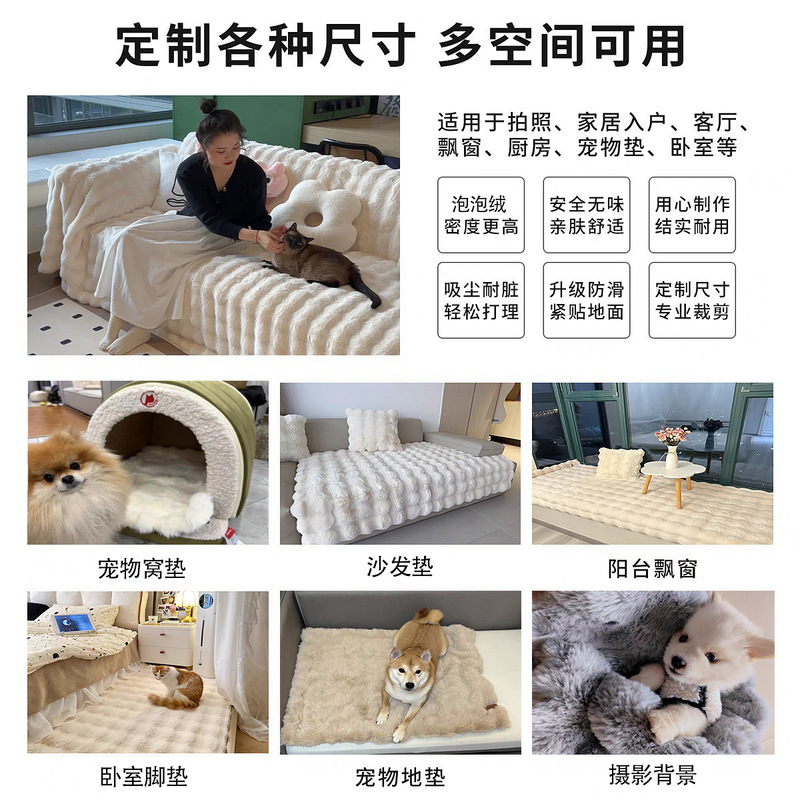 定制各种尺寸 多空间可用

适用于拍照、家居入户、客厅、飘窗、厨房、宠物垫、卧室等

泡泡绒
密度更高

安全无味
亲肤舒适

用心制作
结实耐用

吸尘耐脏
轻松打理

升级防滑
紧贴地面

定制尺寸
专业裁剪

宠物窝垫

沙发垫

阳台飘窗

卧室脚垫

宠物地垫

摄影背景