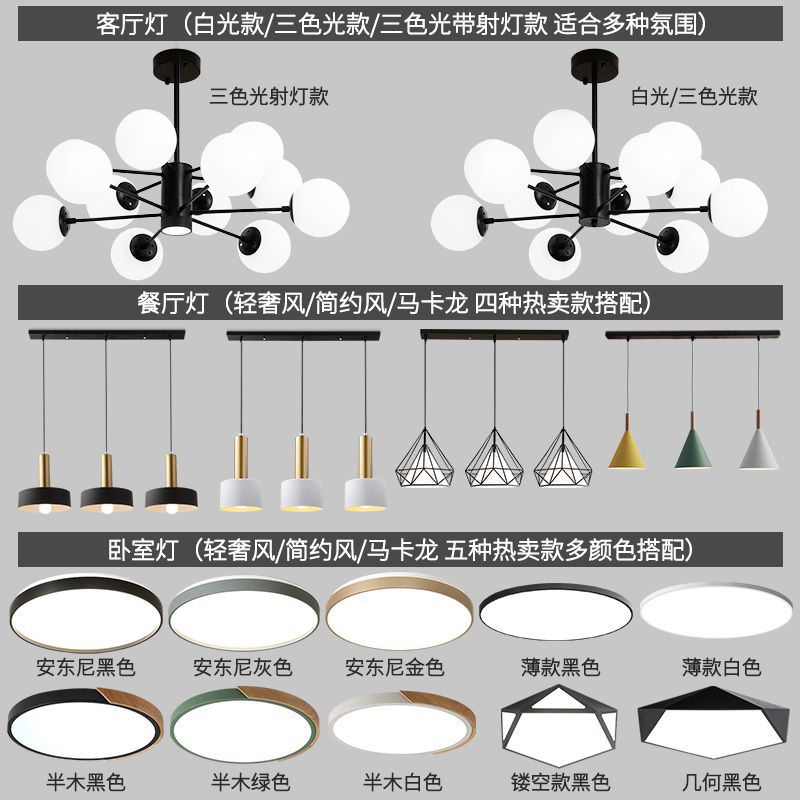 客厅灯（白光款/三色光款/三色光带射灯款 适合多种氛围）

三色光射灯款

白光/三色光款

餐厅灯（轻奢风/简约风/马卡龙 四种热卖款搭配）

卧室灯（轻奢风/简约风/马卡龙 五种热卖款多颜色搭配）

安东尼黑色

安东尼灰色

安东尼金色

薄款黑色

薄款白色

半木黑色

半木绿色

半木白色

镂空款黑色

几何黑色