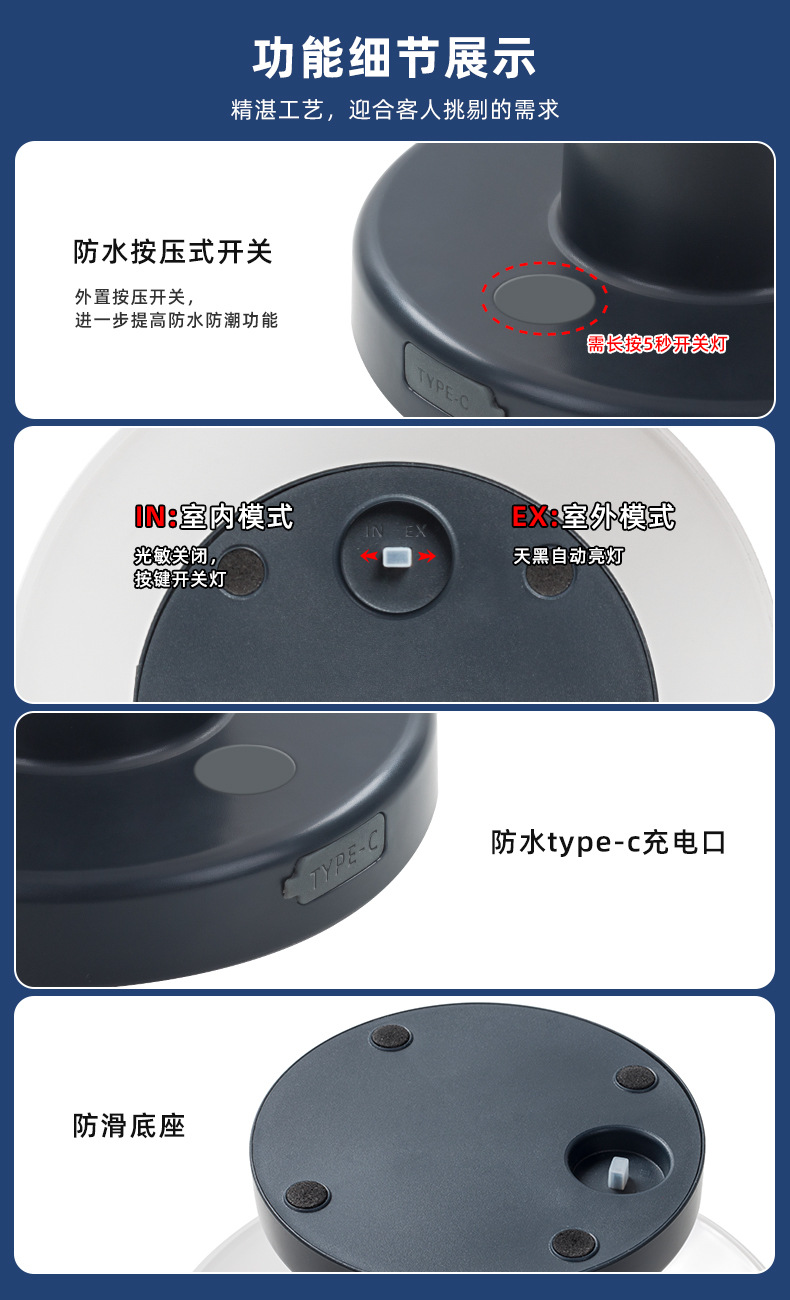 功能细节展示

精湛工艺，迎合客人挑剔的需求

防水按压式开关

外置按压开关，
进一步提高防水防潮功能

需长按5秒开关灯

TYPE-C

IN:室内模式

光敏关闭，
按键开关灯

IN EX

EX:室外模式

天黑自动亮灯

TYPE-C

防水type-c充电口

防滑底座