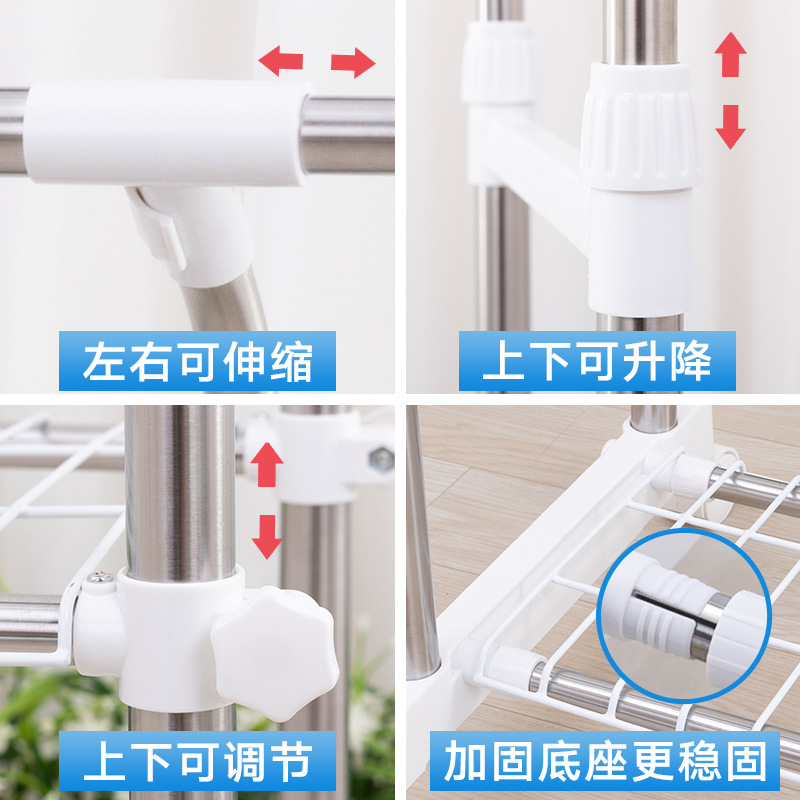 左右可伸缩

上下可升降

上下可调节

加固底座更稳固