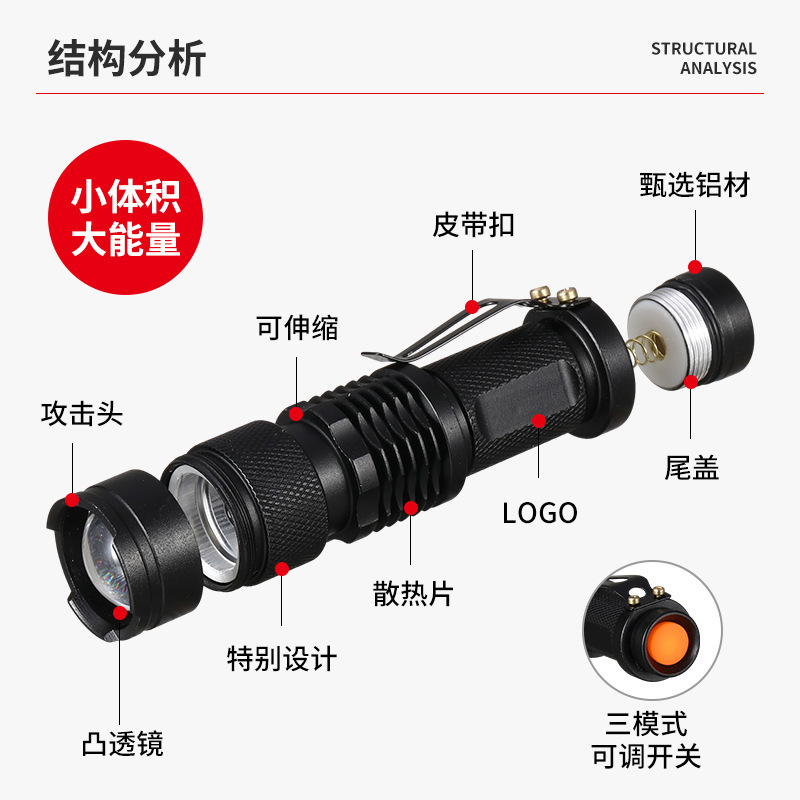 结构分析

STRUCTURAL
ANALYSIS

小体积
大能量

甄选铝材

皮带扣

可伸缩

攻击头

尾盖

LOGO

散热片

特别设计

凸透镜

三模式
可调开关